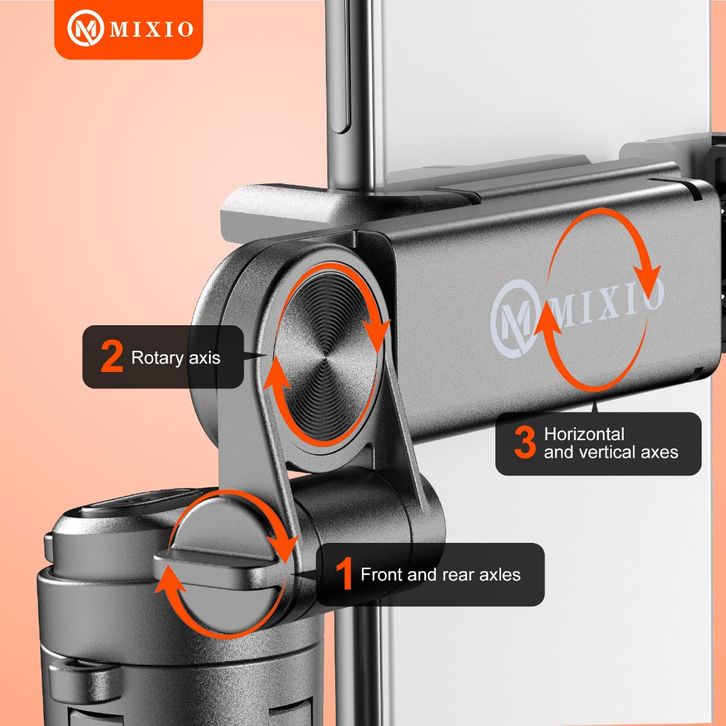 MIXIO

MIXIO

2 Rotary axis

3 Horizontal and vertical axes

1 Front and rear axles