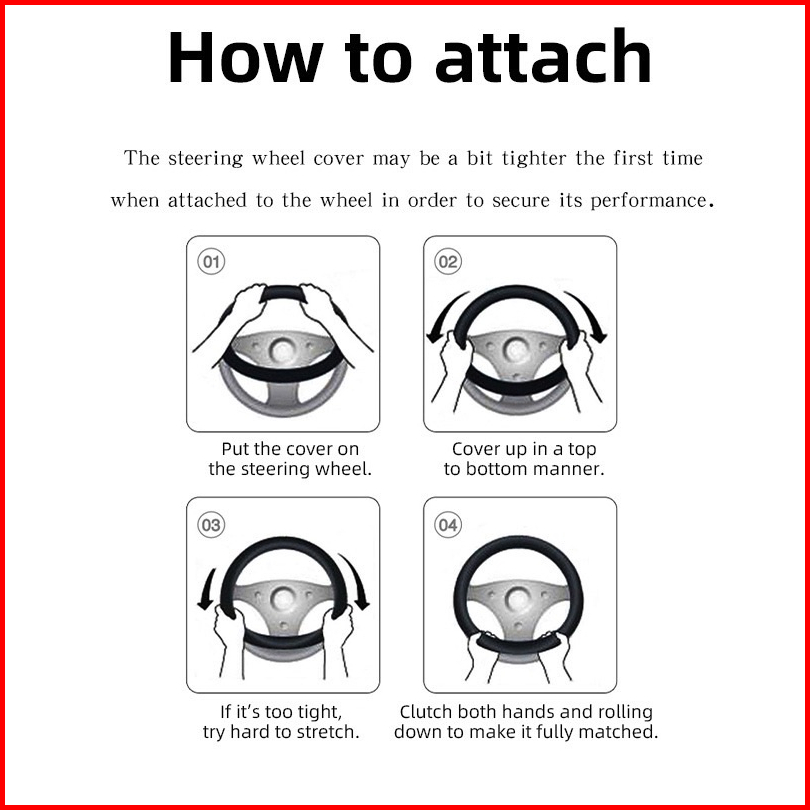 How to attach

The steering wheel cover may be a bit tighter the first time when attached to the wheel in order to secure its performance.

01

Put the cover on the steering wheel.

02

Cover up in a top to bottom manner.

03

If it's too tight, try hard to stretch.

04

Clutch both hands and rolling down to make it fully matched.