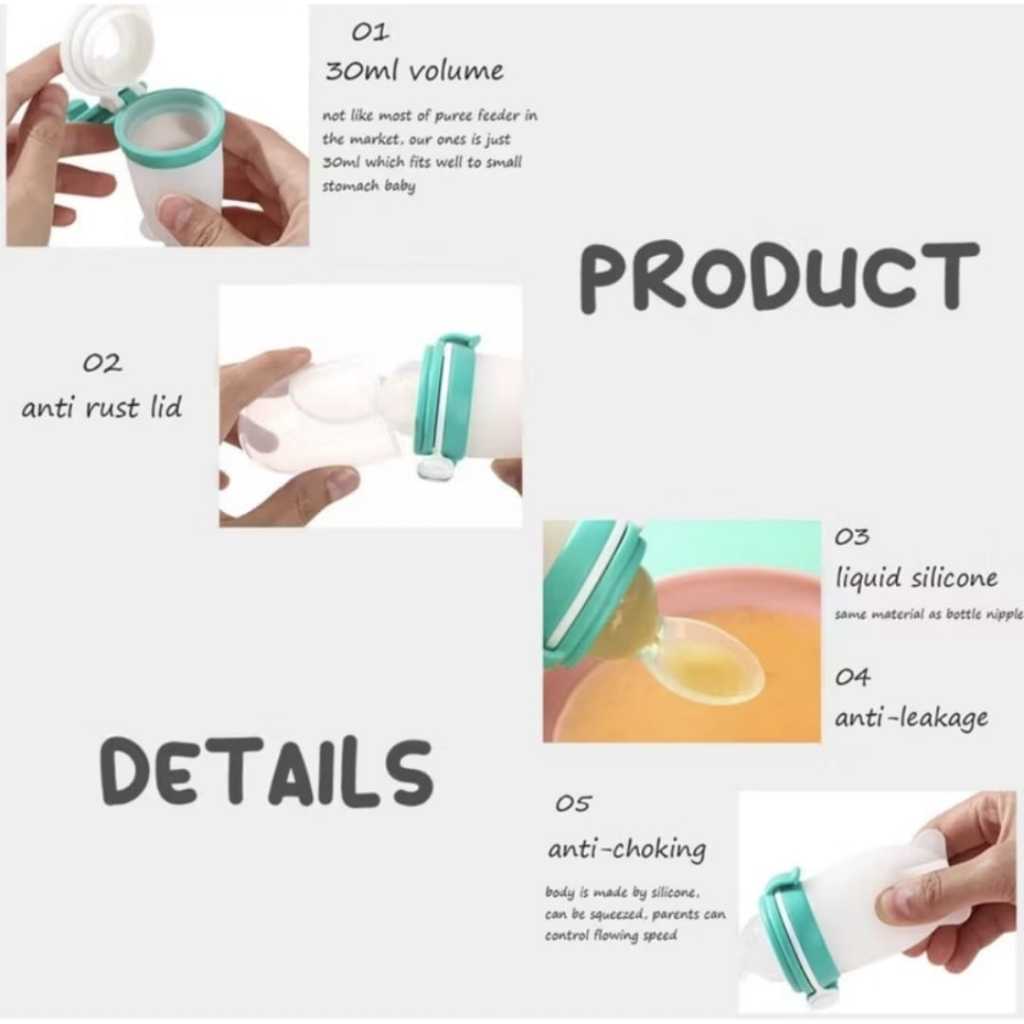 01
30ml volume

not like most of puree feeder in the market, our ones is just 30ml which fits well to small stomach baby

PRODUCT

02
anti rust lid

03
liquid silicone
same material as bottle nipple

04
anti-leakage

DETAILS

05
anti-choking
body is made by silicone, can be squeezed, parents can control flowing speed