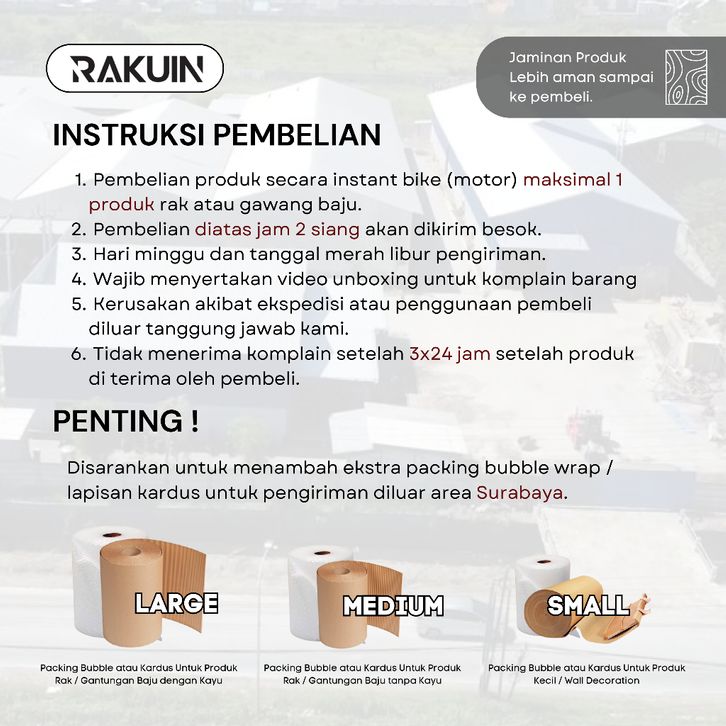 RAKUIN

Jaminan Produk
Lebih aman sampai ke pembeli.

INSTRUKSI PEMBELIAN

1. Pembelian produk secara instant bike (motor) maksimal 1 produk rak atau gawang baju.
2. Pembelian diatas jam 2 siang akan dikirim besok.
3. Hari minggu dan tanggal merah libur pengiriman.
4. Wajib menyertakan video unboxing untuk komplain barang
5. Kerusakan akibat ekspedisi atau penggunaan pembeli diluar tanggung jawab kami.
6. Tidak menerima komplain setelah 3x24 jam setelah produk di terima oleh pembeli.

PENTING !

Disarankan untuk menambah ekstra packing bubble wrap / lapisan kardus untuk pengiriman diluar area Surabaya.

LARGE

Packing Bubble atau Kardus Untuk Produk Rak / Gantungan Baju dengan Kayu

MEDIUM

Packing Bubble atau Kardus Untuk Produk Rak / Gantungan Baju tanpa Kayu

SMALL

Packing Bubble atau Kardus Untuk Produk Kecil / Wall Decoration