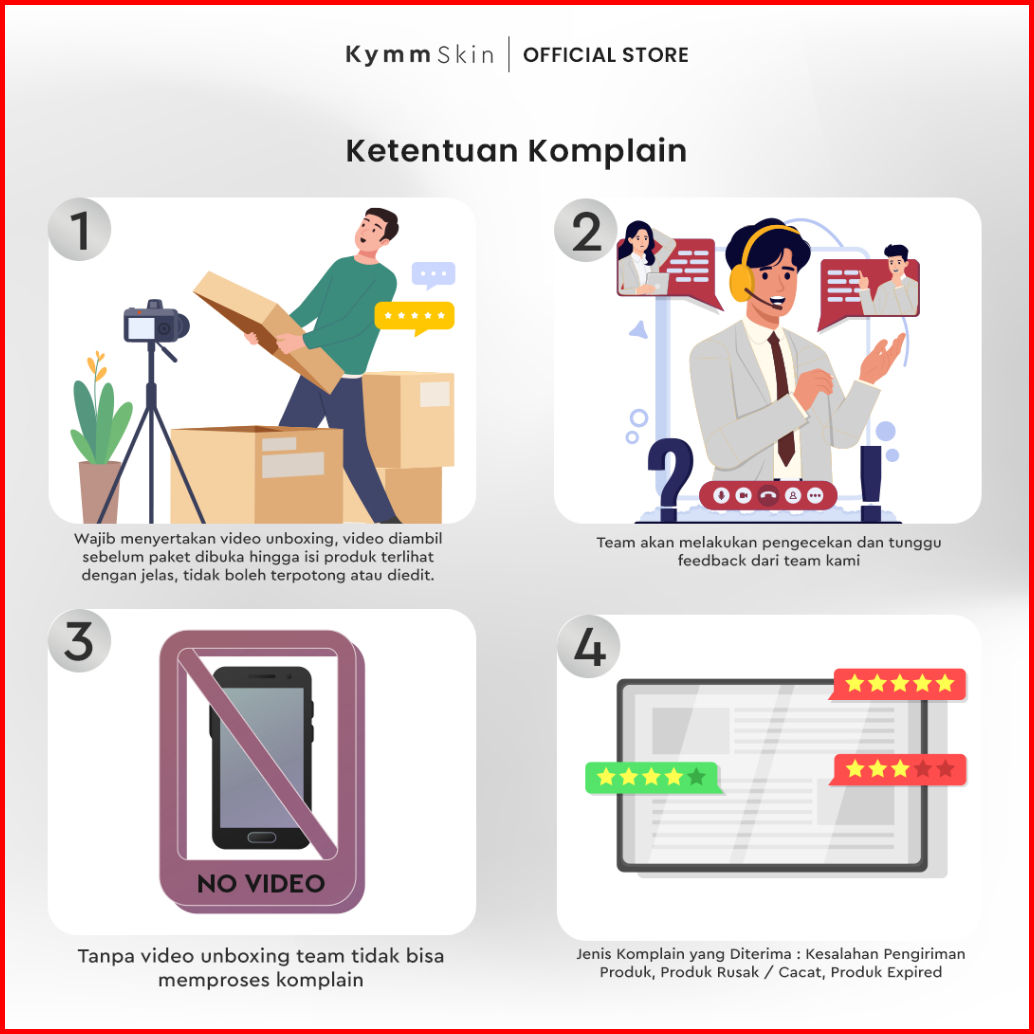 Kymm Skin | OFFICIAL STORE

Ketentuan Komplain

1

Wajib menyertakan video unboxing, video diambil sebelum paket dibuka hingga isi produk terlihat dengan jelas, tidak boleh terpotong atau diedit.

2

Team akan melakukan pengecekan dan tunggu feedback dari team kami

3

NO VIDEO

Tanpa video unboxing team tidak bisa memproses komplain

4

Jenis Komplain yang Diterima : Kesalahan Pengiriman Produk, Produk Rusak / Cacat, Produk Expired