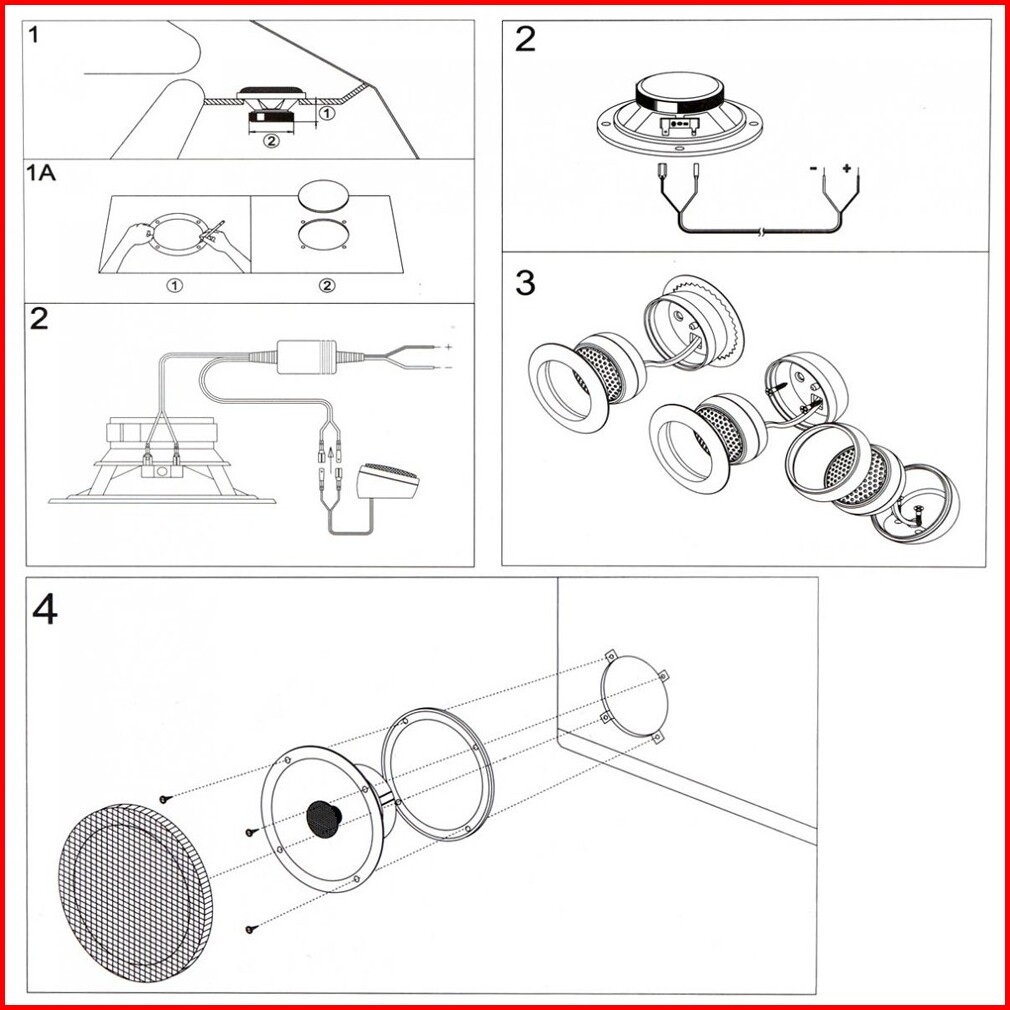 1

①

②

1A

①

②

2

+

-

2

-

+

3

4