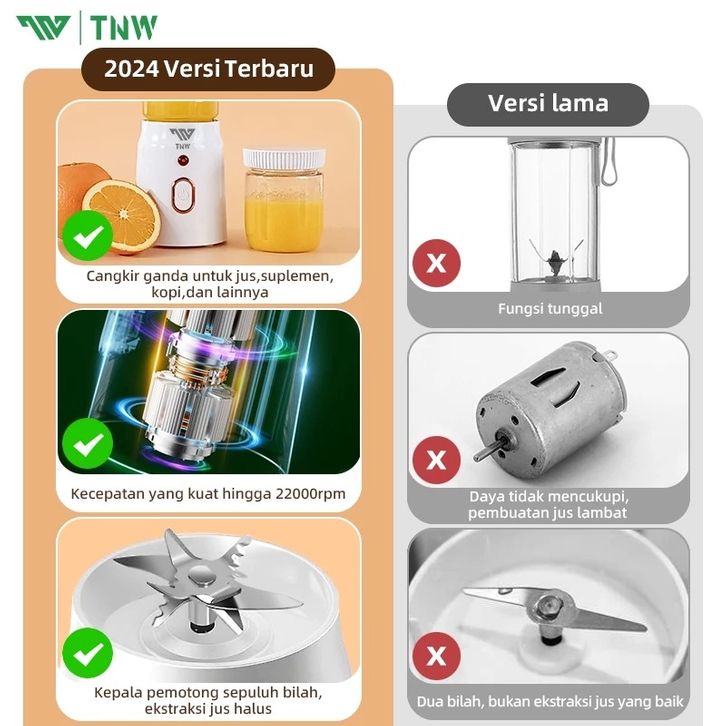 TNW

2024 Versi Terbaru

TNW

Cangkir ganda untuk jus,suplemen, kopi,dan lainnya

Kecepatan yang kuat hingga 22000rpm

Kepala pemotong sepuluh bilah, ekstraksi jus halus

Versi lama

X

Fungsi tunggal

X

Daya tidak mencukupi, pembuatan jus lambat

X

Dua bilah, bukan ekstraksi jus yang baik