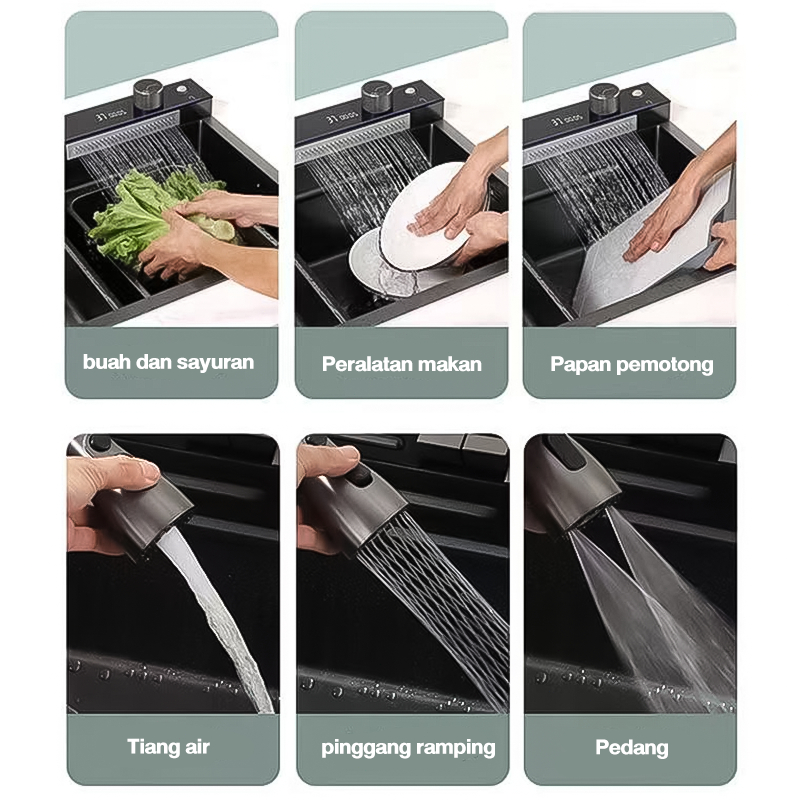 buah dan sayuran

Peralatan makan

Papan pemotong

Tiang air

pinggang ramping

Pedang