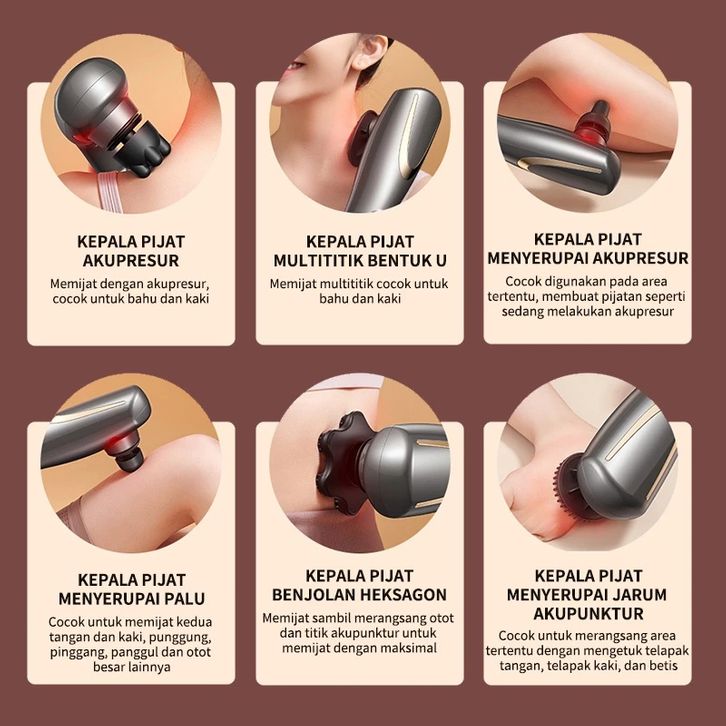 KEPALA PIJAT AKUPRESUR

Memijat dengan akupresur, cocok untuk bahu dan kaki

KEPALA PIJAT MULTITITIK BENTUK U

Memijat multititik cocok untuk bahu dan kaki

KEPALA PIJAT MENYERUPAI AKUPRESUR

Cocok digunakan pada area tertentu, membuat pijatan seperti sedang melakukan akupresur

KEPALA PIJAT MENYERUPAI PALU

Cocok untuk memijat kedua tangan dan kaki, punggung, pinggang, panggul dan otot besar lainnya

KEPALA PIJAT BENJOLAN HEKSAGON

Memijat sambil merangsang otot dan titik akupunktur untuk memijat dengan maksimal

KEPALA PIJAT MENYERUPAI JARUM AKUPUNKTUR

Cocok untuk merangsang area tertentu dengan mengetuk telapak tangan, telapak kaki, dan betis