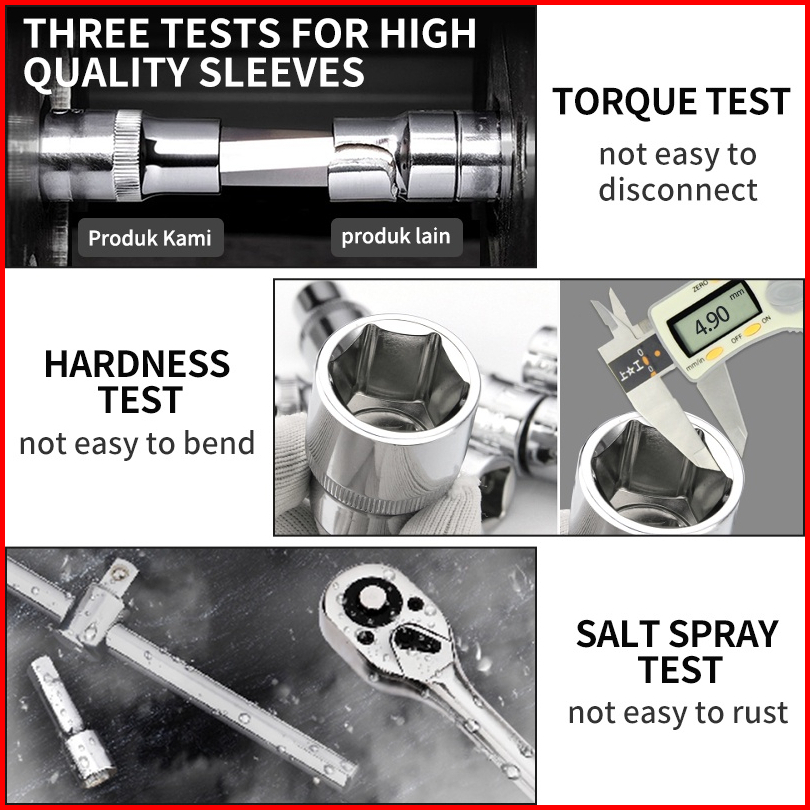 THREE TESTS FOR HIGH QUALITY SLEEVES

Produk Kami

produk lain

TORQUE TEST

not easy to disconnect

HARDNESS TEST

not easy to bend

ZERO

4.90 mm

mm/in

OFF

ON

SALT SPRAY TEST

not easy to rust