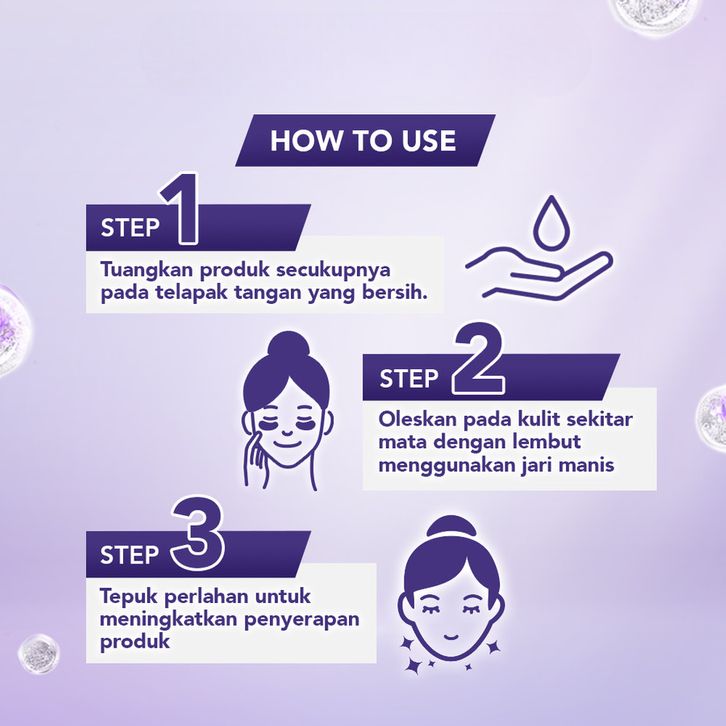 HOW TO USE

STEP 1

Tuangkan produk secukupnya pada telapak tangan yang bersih.

STEP 2

Oleskan pada kulit sekitar mata dengan lembut menggunakan jari manis

STEP 3

Tepuk perlahan untuk meningkatkan penyerapan produk