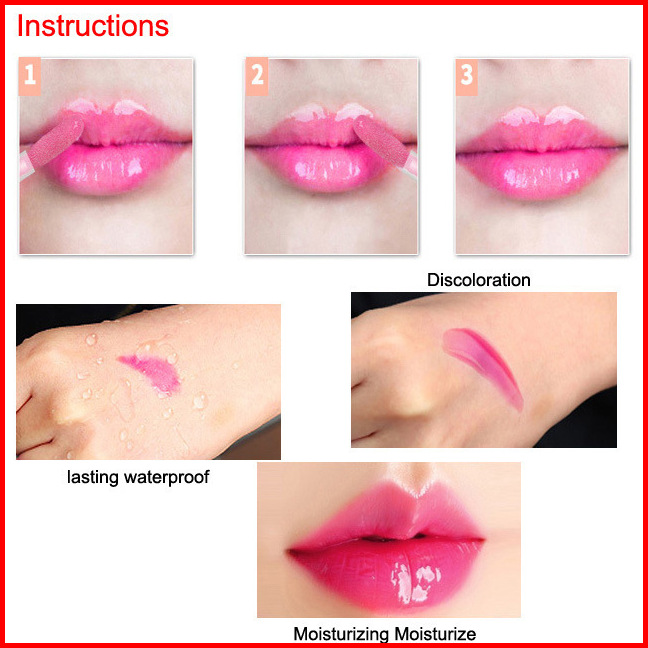 Instructions

1

2

3

Discoloration

lasting waterproof

Moisturizing Moisturize