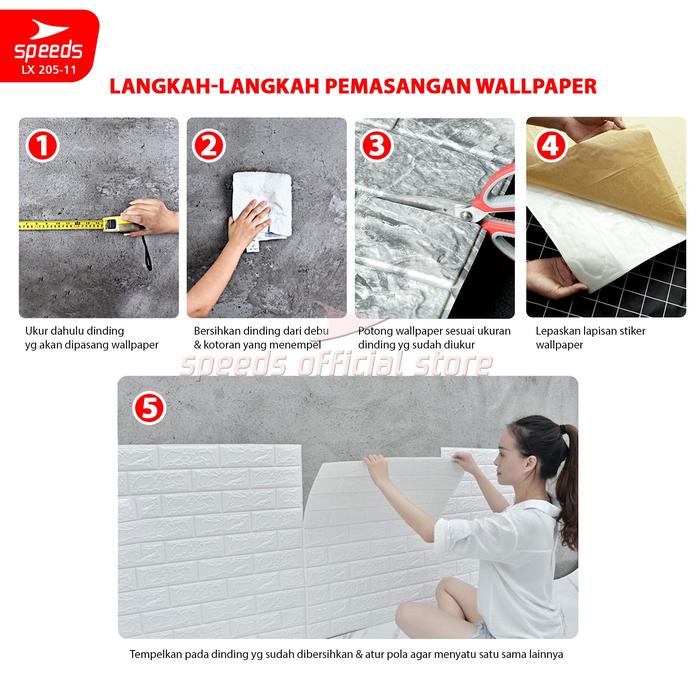 speeds
LX 205-11

LANGKAH-LANGKAH PEMASANGAN WALLPAPER

1
Ukur dahulu dinding yg akan dipasang wallpaper

2
Bersihkan dinding dari debu & kotoran yang menempel

3
Potong wallpaper sesuai ukuran dinding yg sudah diukur

4
Lepaskan lapisan stiker wallpaper

speeds official store

5
Tempelkan pada dinding yg sudah dibersihkan & atur pola agar menyatu satu sama lainnya