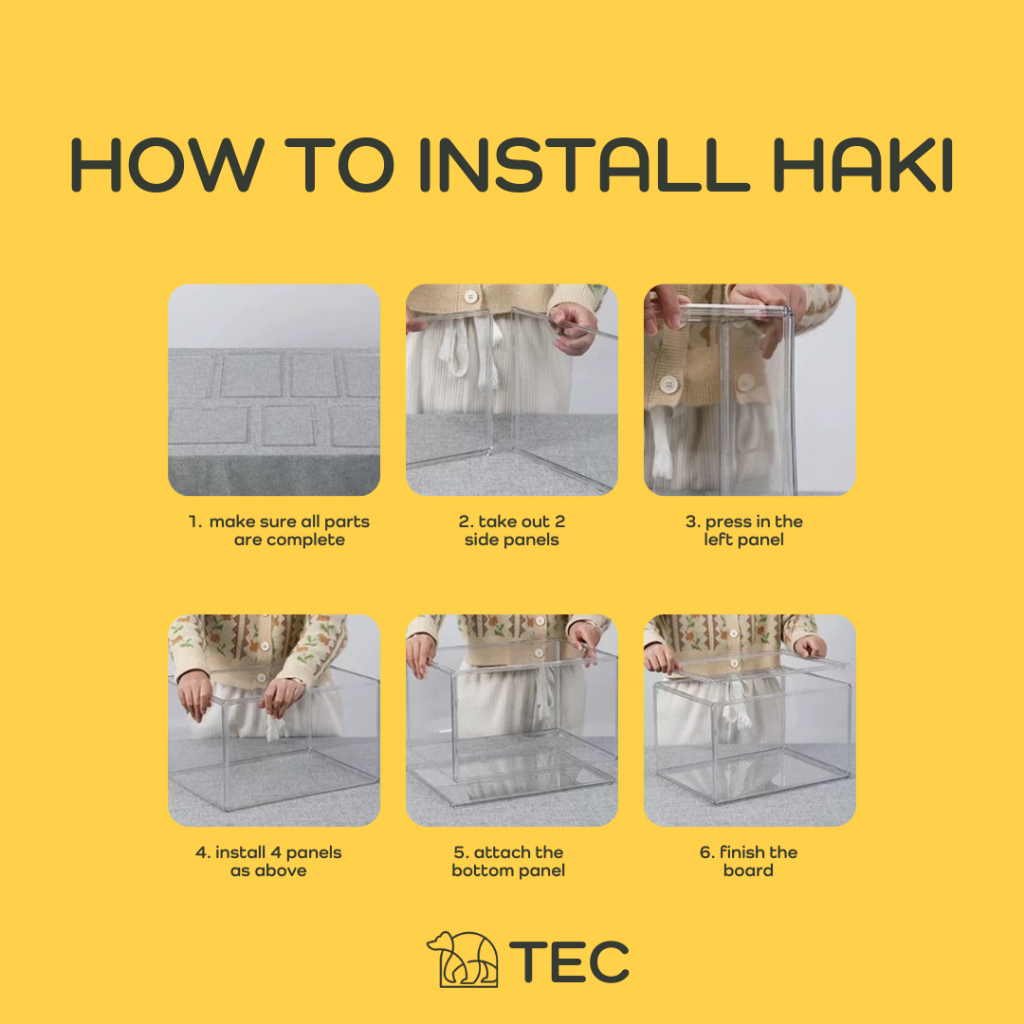 HOW TO INSTALL HAKI

1. make sure all parts are complete

2. take out 2 side panels

3. press in the left panel

4. install 4 panels as above

5. attach the bottom panel

6. finish the board

TEC