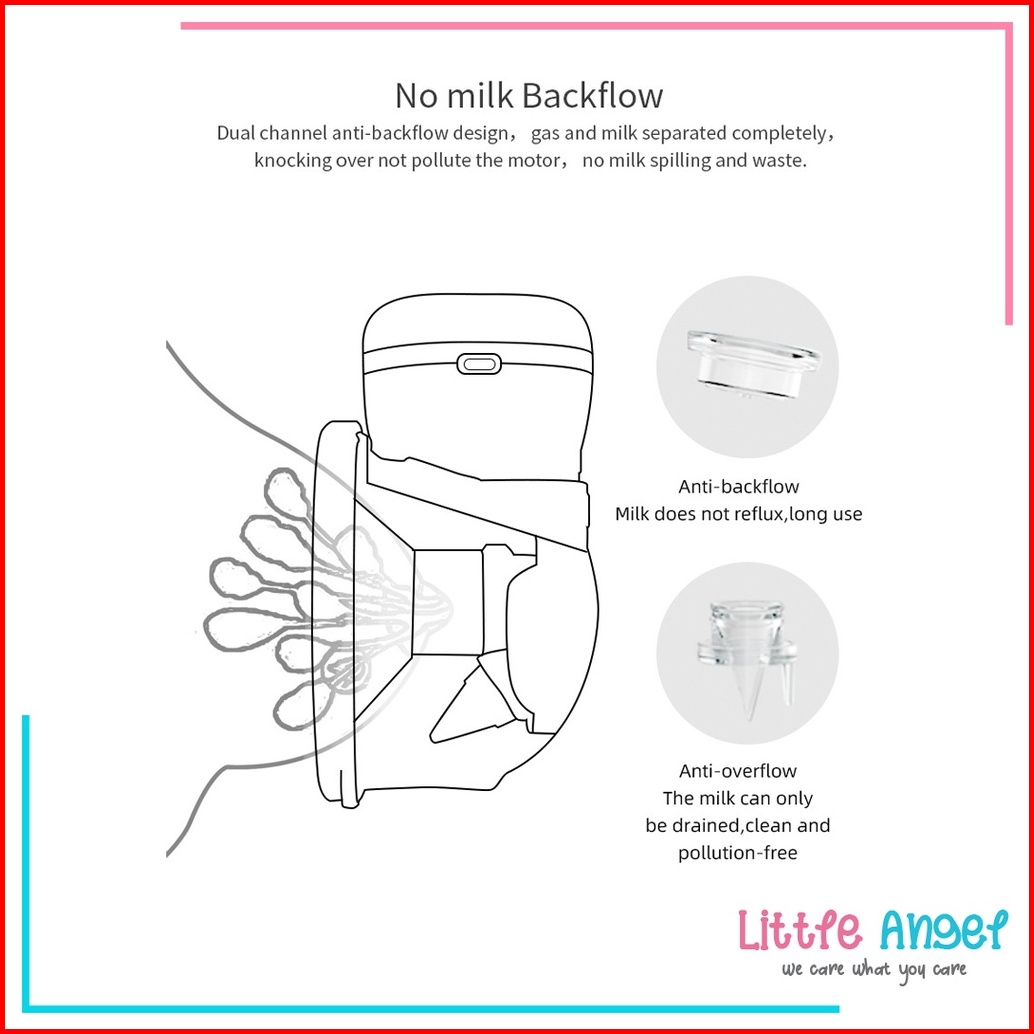 No milk Backflow

Dual channel anti-backflow design， gas and milk separated completely， knocking over not pollute the motor， no milk spilling and waste.

Anti-backflow
Milk does not reflux,long use

Anti-overflow
The milk can only be drained,clean and pollution-free

Little Angel
we care what you care