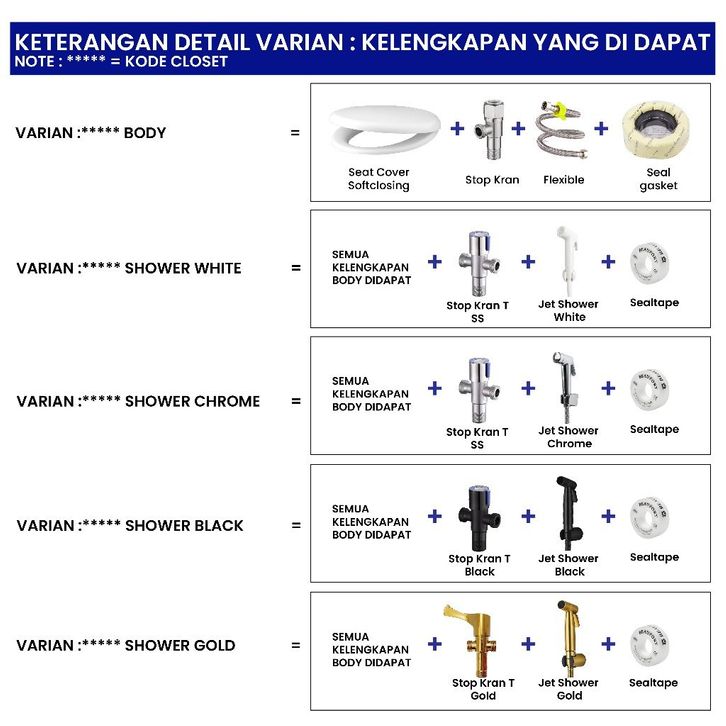 KETERANGAN DETAIL VARIAN : KELENGKAPAN YANG DI DAPAT
NOTE : ***** = KODE CLOSET

VARIAN :***** BODY =

Seat Cover Softclosing + Stop Kran + Flexible + Seal gasket

VARIAN :***** SHOWER WHITE =

SEMUA KELENGKAPAN BODY DIDAPAT + Stop Kran T SS + Jet Shower White + Sealtape

VARIAN :***** SHOWER CHROME =

SEMUA KELENGKAPAN BODY DIDAPAT + Stop Kran T SS + Jet Shower Chrome + Sealtape

VARIAN :***** SHOWER BLACK =

SEMUA KELENGKAPAN BODY DIDAPAT + Stop Kran T Black + Jet Shower Black + Sealtape

VARIAN :***** SHOWER GOLD =

SEMUA KELENGKAPAN BODY DIDAPAT + Stop Kran T Gold + Jet Shower Gold + Sealtape