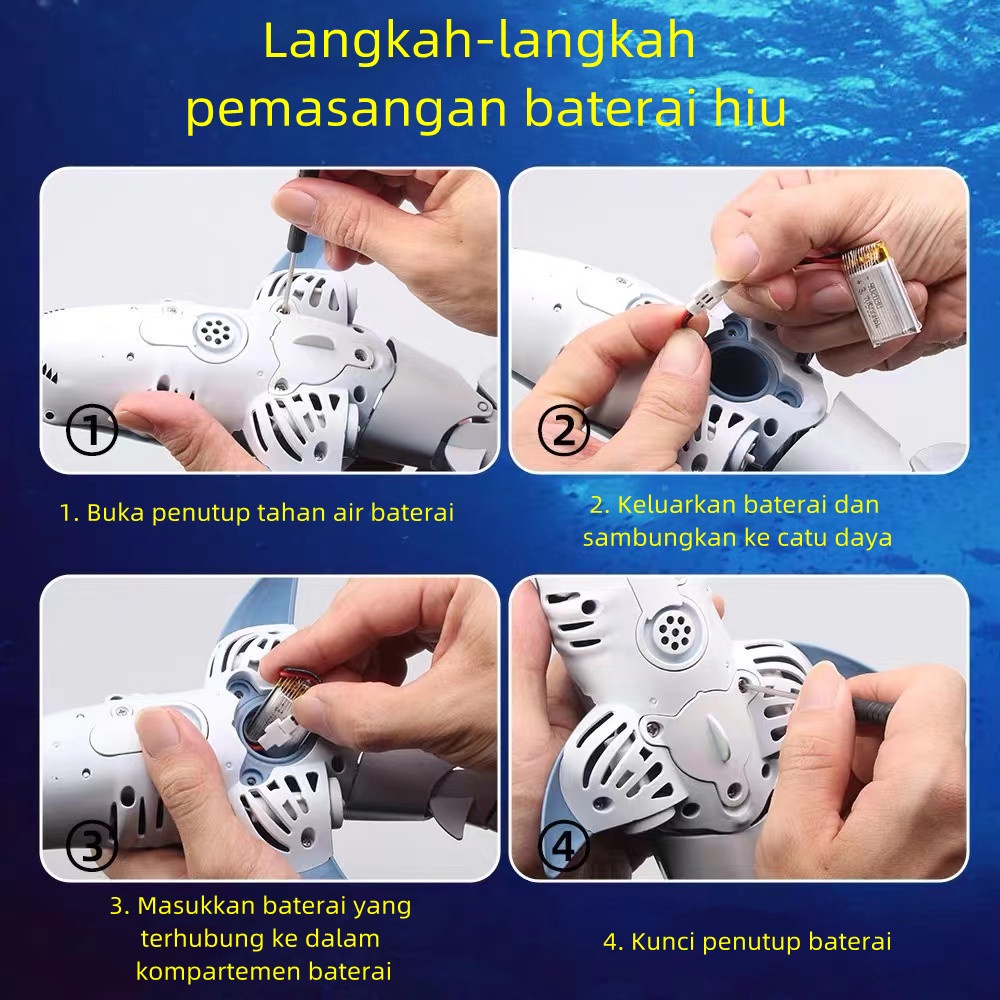 Langkah-langkah pemasangan baterai hiu

①

1. Buka penutup tahan air baterai

②

2. Keluarkan baterai dan sambungkan ke catu daya

③

3. Masukkan baterai yang terhubung ke dalam kompartemen baterai

④

4. Kunci penutup baterai