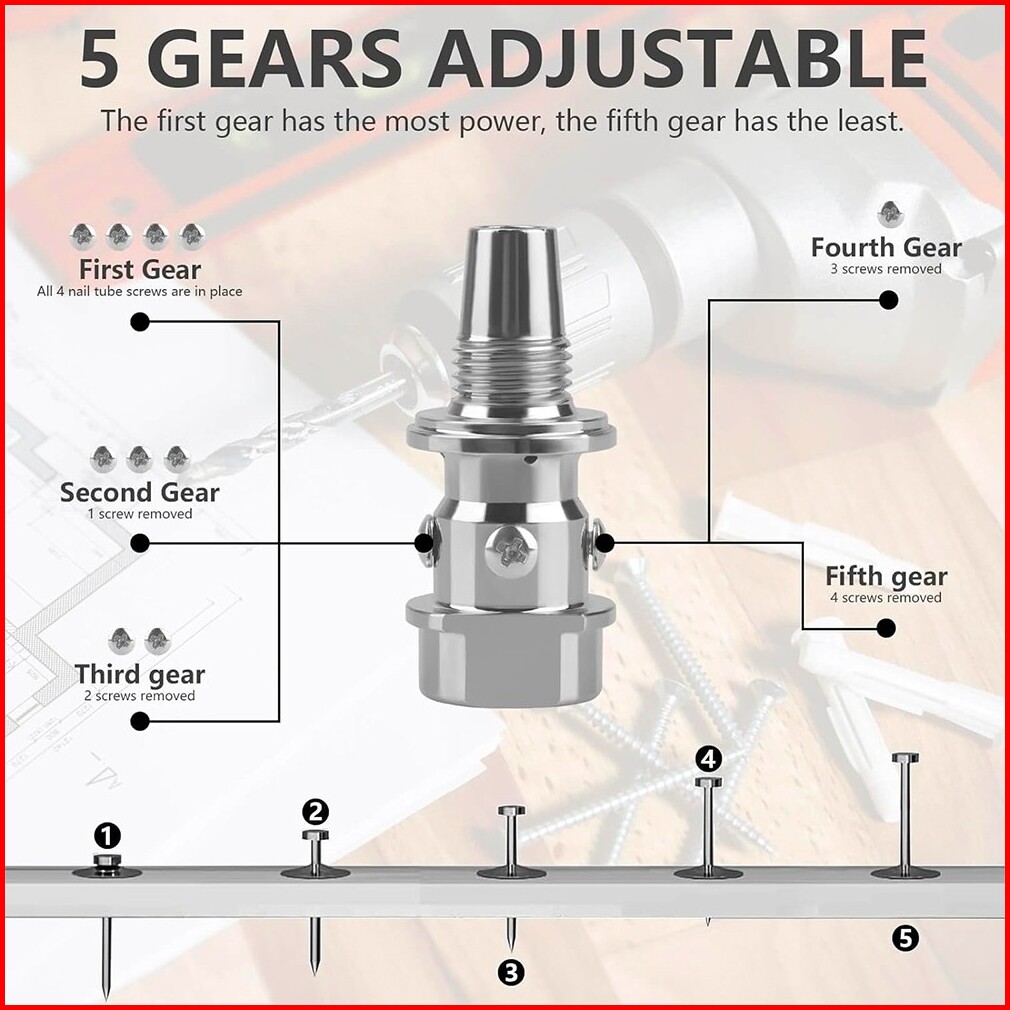 5 GEARS ADJUSTABLE
The first gear has the most power, the fifth gear has the least.

First Gear
All 4 nail tube screws are in place

Second Gear
1 screw removed

Third gear
2 screws removed

Fourth Gear
3 screws removed

Fifth gear
4 screws removed

❶
❷
❸
❹
❺