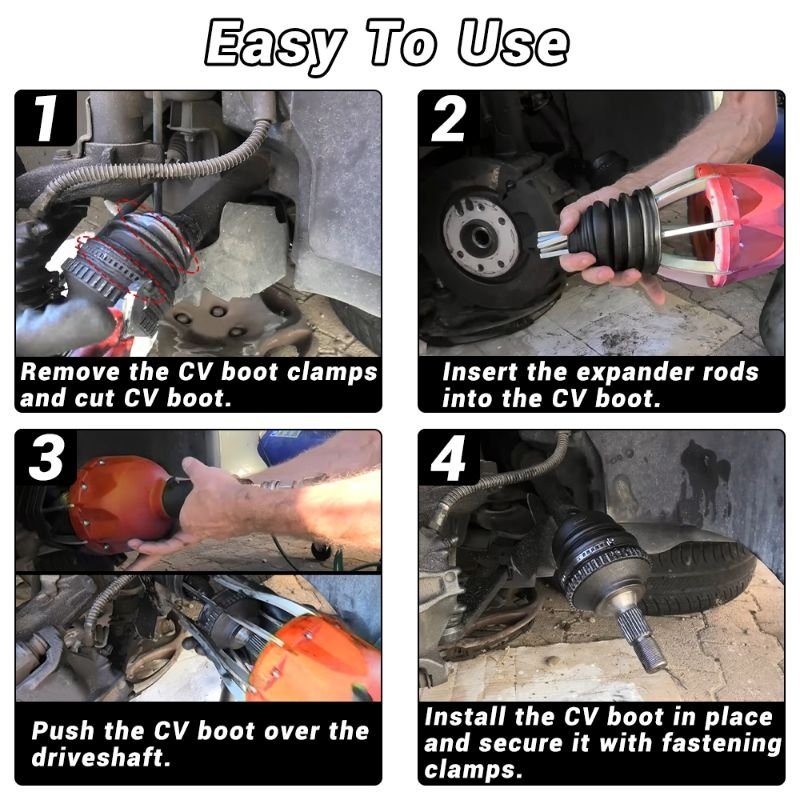 Easy To Use

1

Remove the CV boot clamps and cut CV boot.

2

Insert the expander rods into the CV boot.

3

Push the CV boot over the driveshaft.

4

Install the CV boot in place and secure it with fastening clamps.