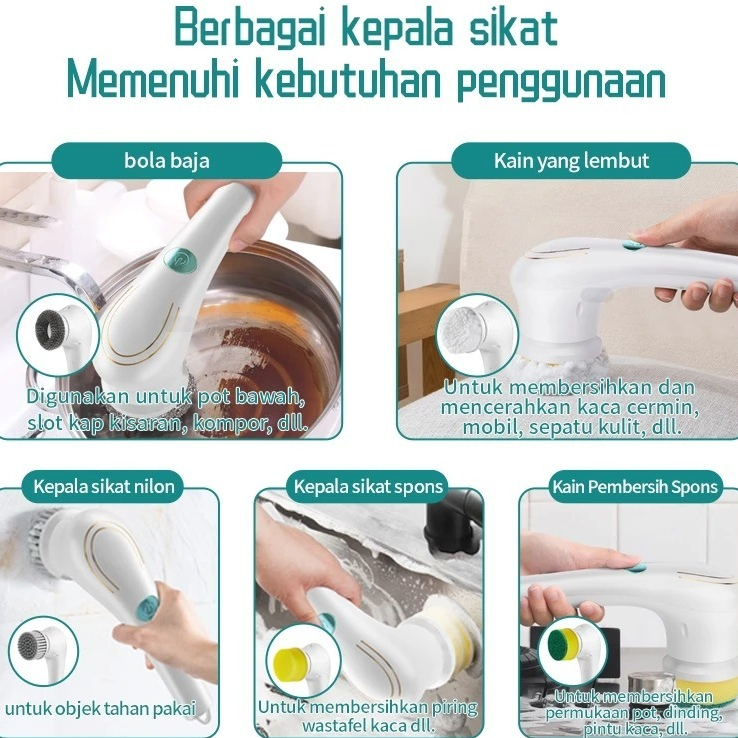 Berbagai kepala sikat
Memenuhi kebutuhan penggunaan

bola baja

Digunakan untuk pot bawah, slot kap kisaran, kompor, dll.

Kain yang lembut

Untuk membersihkan dan mencerahkan kaca cermin, mobil, sepatu kulit, dll.

Kepala sikat nilon

untuk objek tahan pakai

Kepala sikat spons

Untuk membersihkan piring wastafel kaca dll.

Kain Pembersih Spons

Untuk membersihkan permukaan pot, dinding, pintu kaca, dll.