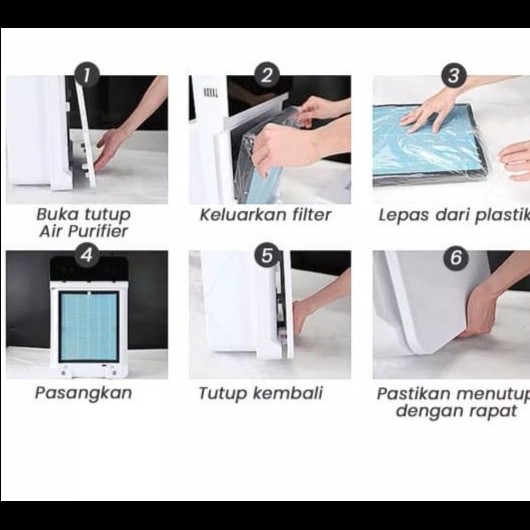 1
Buka tutup Air Purifier

2
Keluarkan filter

3
Lepas dari plastik

4
Pasangkan

5
Tutup kembali

6
Pastikan menutup dengan rapat