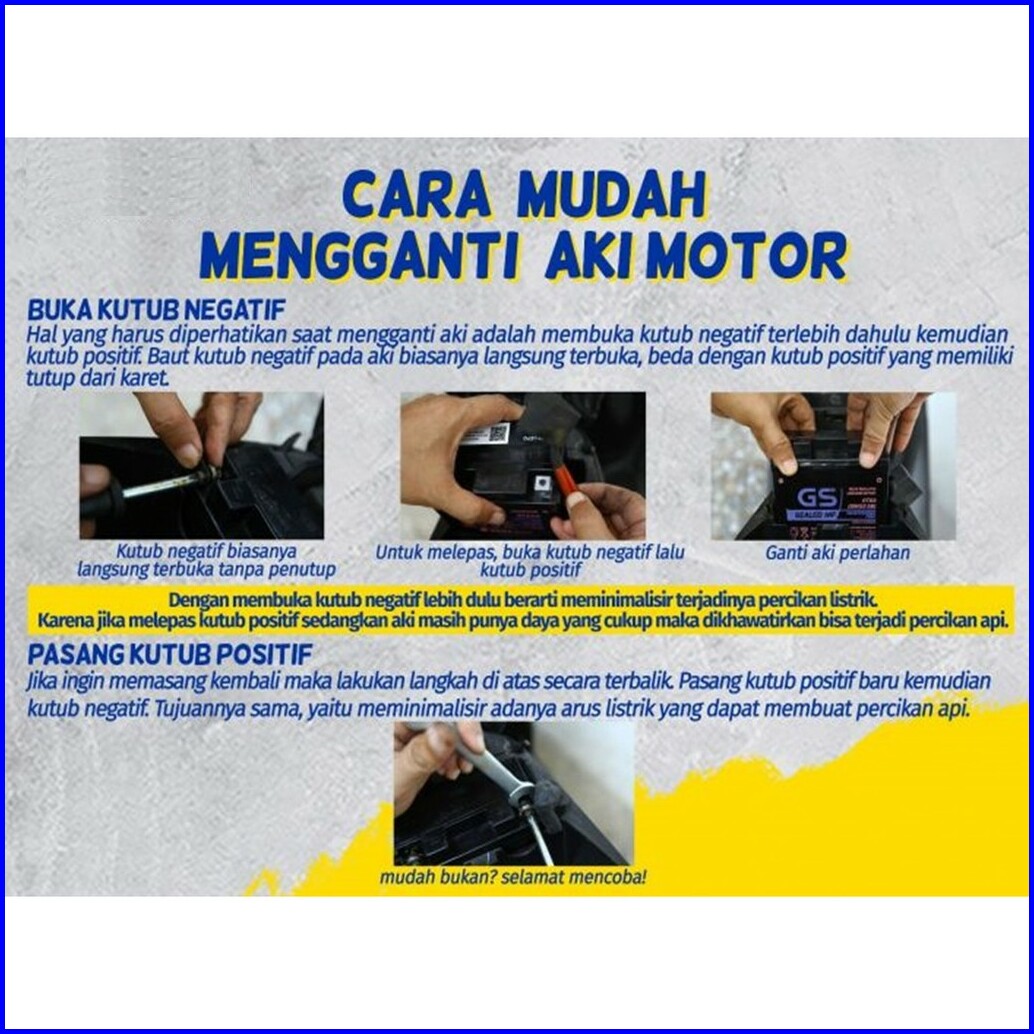 CARA MUDAH
MENGGANTI AKI MOTOR

BUKA KUTUB NEGATIF
Hal yang harus diperhatikan saat mengganti aki adalah membuka kutub negatif terlebih dahulu kemudian kutub positif. Baut kutub negatif pada aki biasanya langsung terbuka, beda dengan kutub positif yang memiliki tutup dari karet.

Kutub negatif biasanya langsung terbuka tanpa penutup

Untuk melepas, buka kutub negatif lalu kutub positif

GS

Ganti aki perlahan

Dengan membuka kutub negatif lebih dulu berarti meminimalisir terjadinya percikan listrik.
Karena jika melepas kutub positif sedangkan aki masih punya daya yang cukup maka dikhawatirkan bisa terjadi percikan api.

PASANG KUTUB POSITIF
Jika ingin memasang kembali maka lakukan langkah di atas secara terbalik. Pasang kutub positif baru kemudian kutub negatif. Tujuannya sama, yaitu meminimalisir adanya arus listrik yang dapat membuat percikan api.

mudah bukan? selamat mencoba!