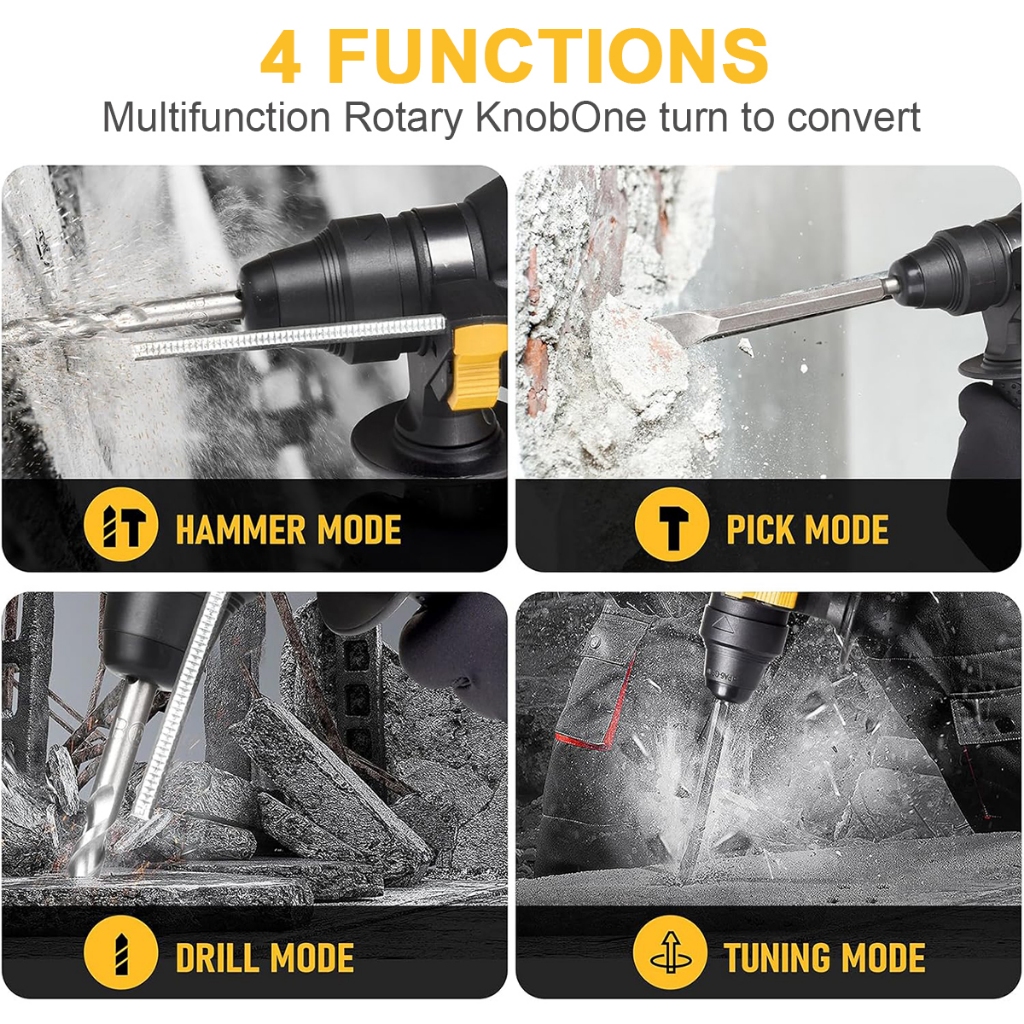 4 FUNCTIONS

Multifunction Rotary KnobOne turn to convert

HAMMER MODE

PICK MODE

DRILL MODE

TUNING MODE