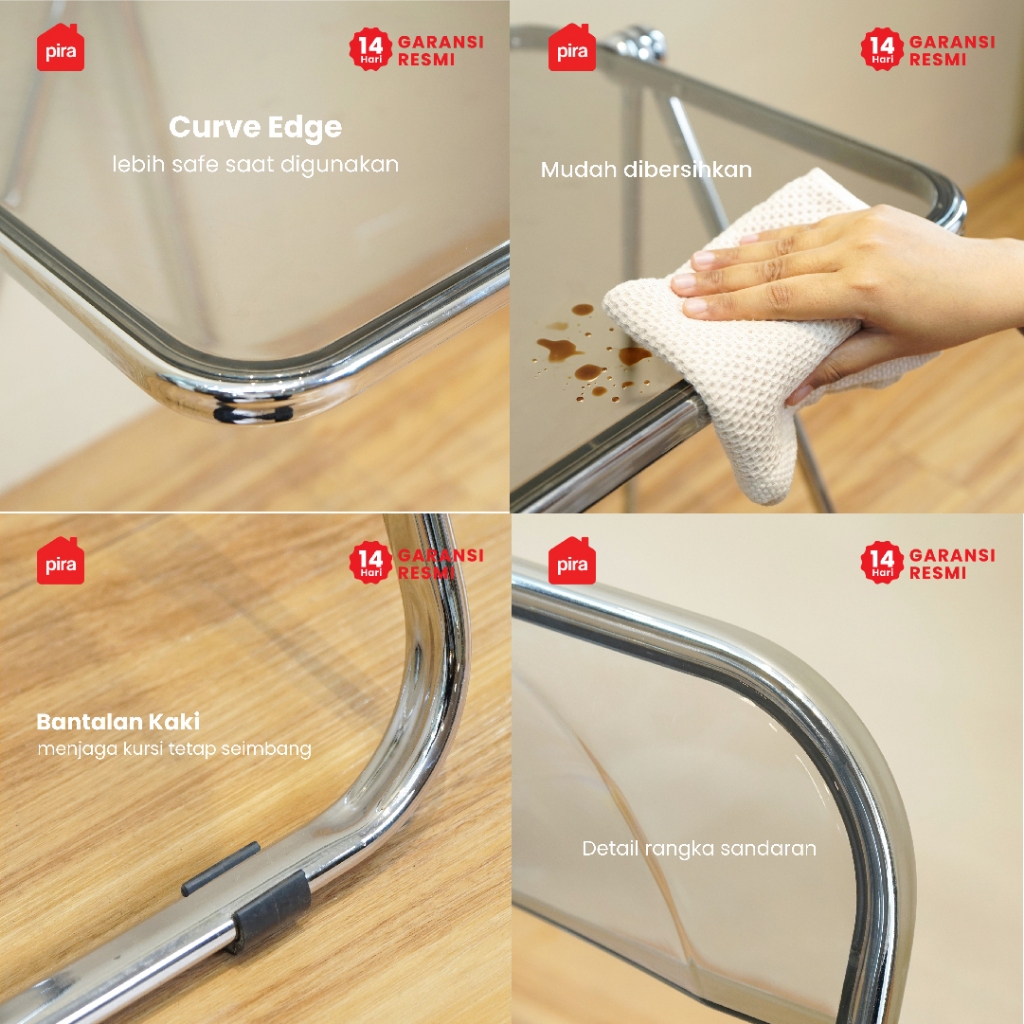 pira

14 Hari GARANSI RESMI

Curve Edge
lebih safe saat digunakan

pira

14 Hari GARANSI RESMI

Mudah dibersihkan

pira

14 Hari GARANSI RESMI

Bantalan Kaki
menjaga kursi tetap seimbang

pira

14 Hari GARANSI RESMI

Detail rangka sandaran