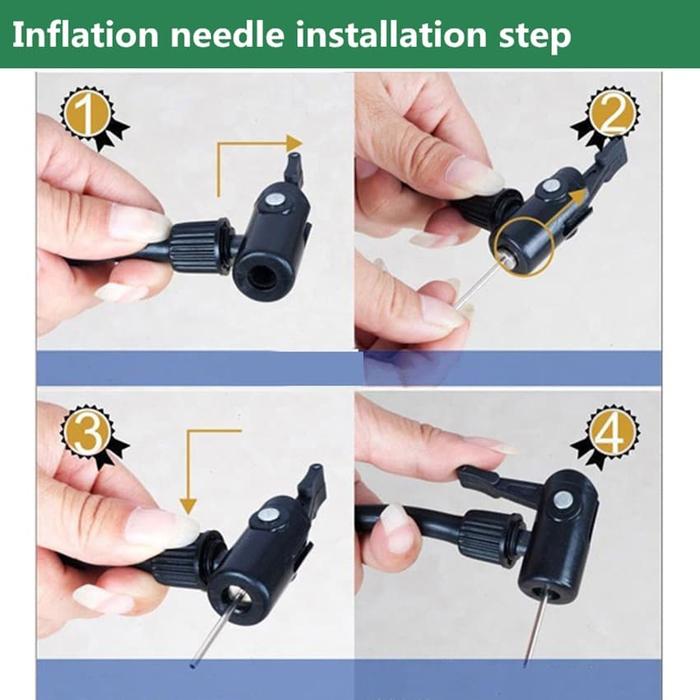 Inflation needle installation step

1

2

3

4