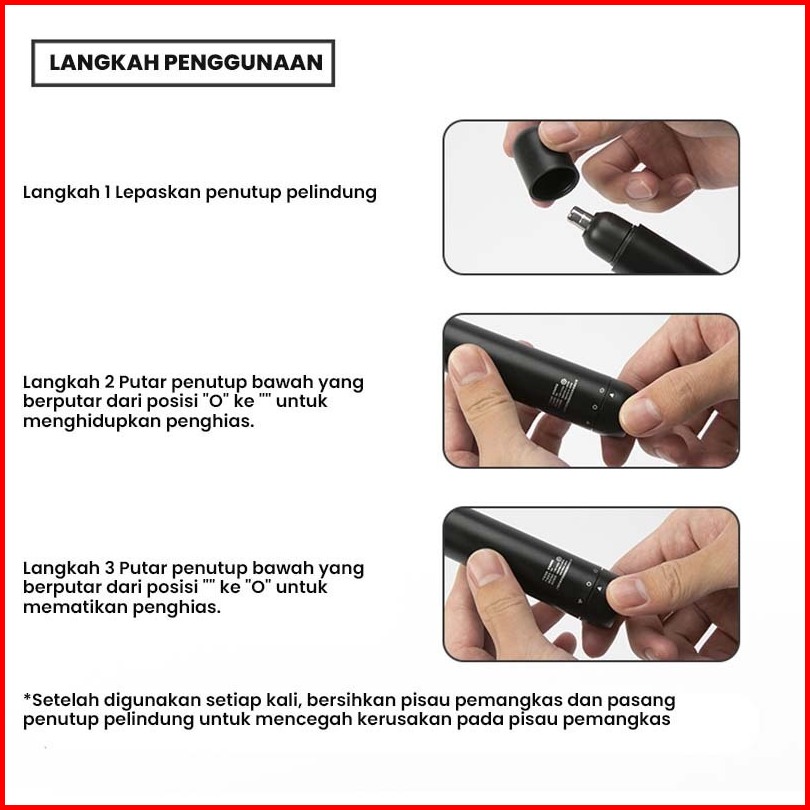 LANGKAH PENGGUNAAN

Langkah 1 Lepaskan penutup pelindung

Langkah 2 Putar penutup bawah yang berputar dari posisi "O" ke "" untuk menghidupkan penghias.

Langkah 3 Putar penutup bawah yang berputar dari posisi "" ke "O" untuk mematikan penghias.

*Setelah digunakan setiap kali, bersihkan pisau pemangkas dan pasang penutup pelindung untuk mencegah kerusakan pada pisau pemangkas