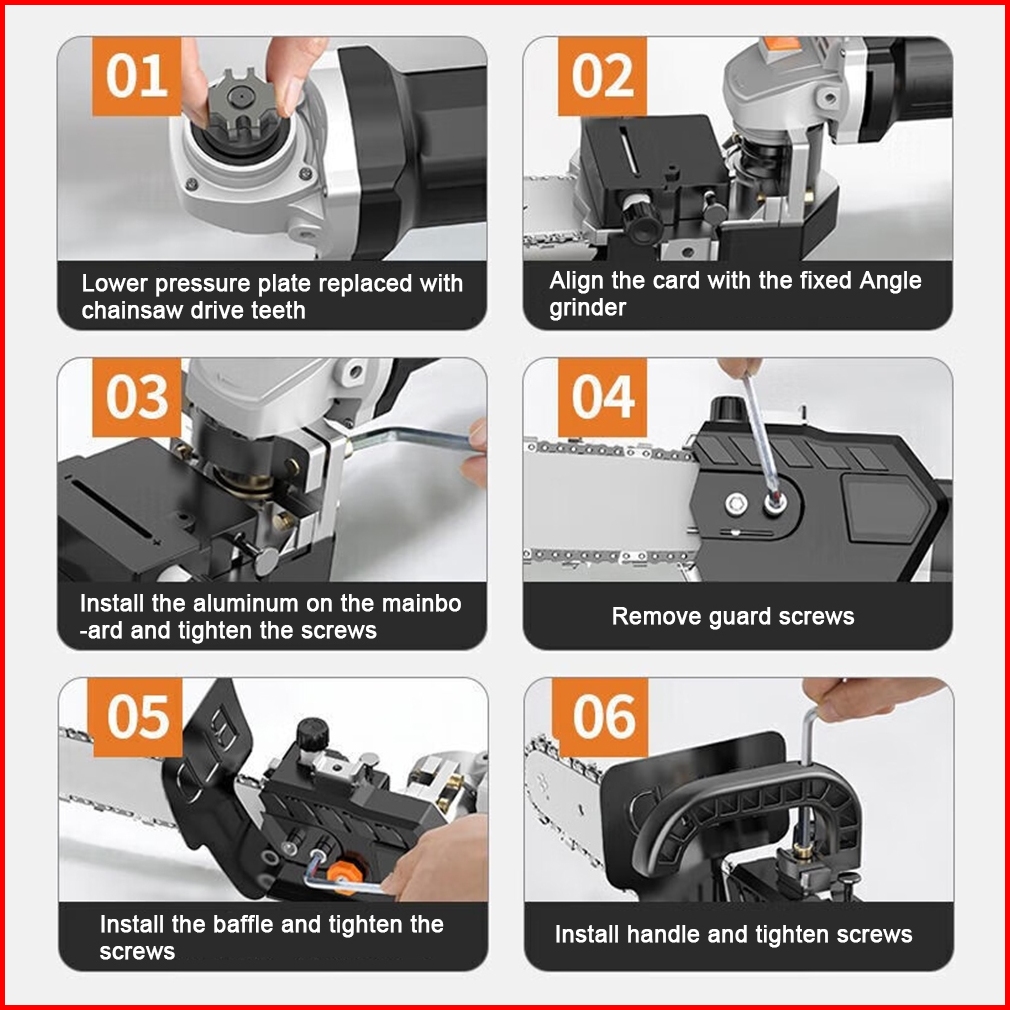 01

Lower pressure plate replaced with chainsaw drive teeth

02

Align the card with the fixed Angle grinder

03

Install the aluminum on the mainbo -ard and tighten the screws

04

Remove guard screws

05

Install the baffle and tighten the screws

06

Install handle and tighten screws