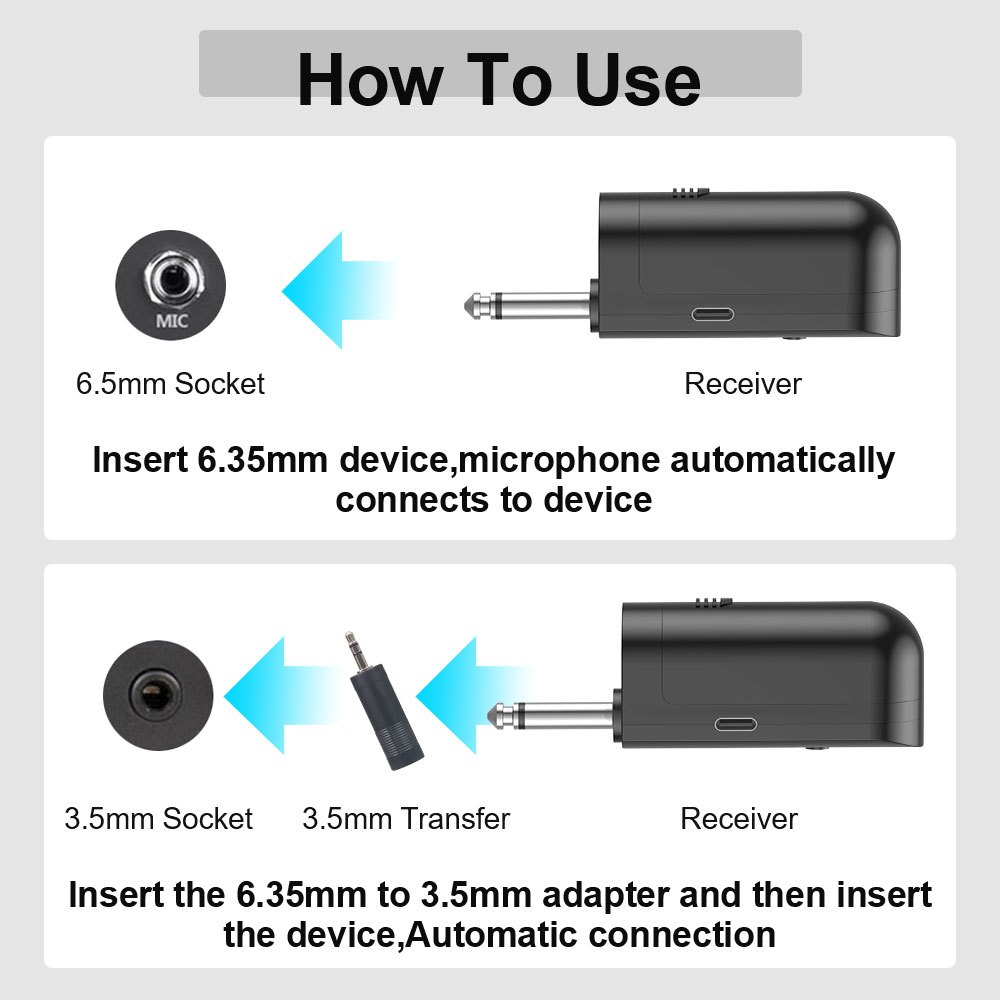 How To Use

MIC

6.5mm Socket

Receiver

Insert 6.35mm device,microphone automatically connects to device

3.5mm Socket

3.5mm Transfer

Receiver

Insert the 6.35mm to 3.5mm adapter and then insert the device,Automatic connection