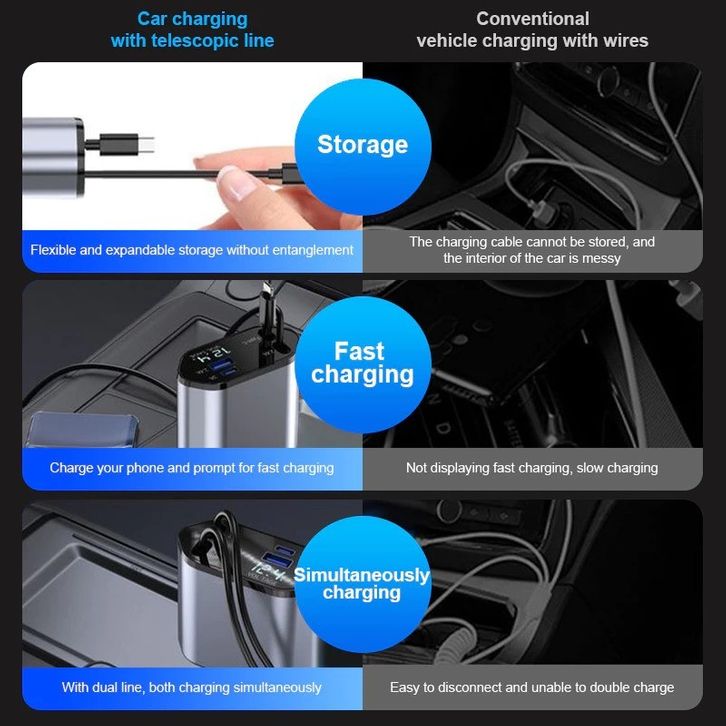 Car charging with telescopic line

Conventional vehicle charging with wires

Storage

Flexible and expandable storage without entanglement

The charging cable cannot be stored, and the interior of the car is messy

12.4

Fast charging

Charge your phone and prompt for fast charging

Not displaying fast charging, slow charging

12.4

Simultaneously charging

With dual line, both charging simultaneously

Easy to disconnect and unable to double charge