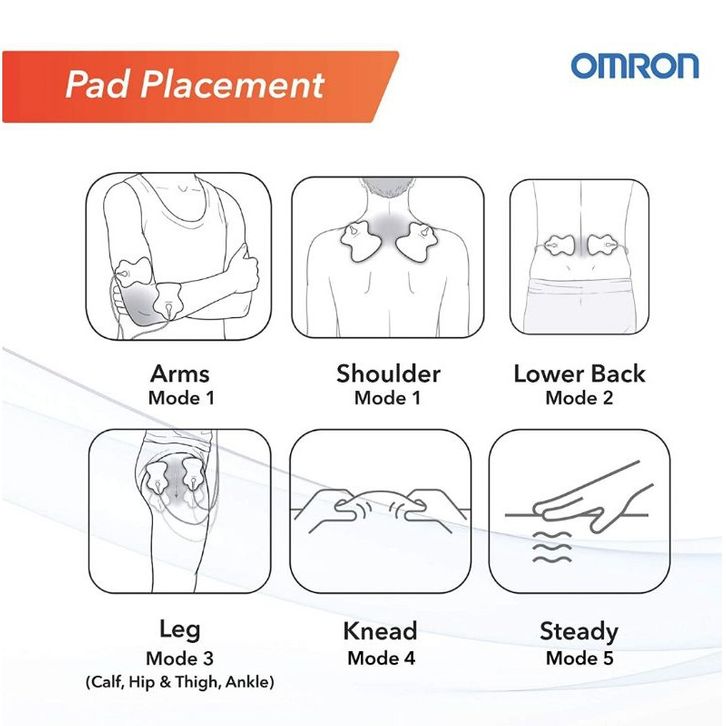 Pad Placement

OMRON

Arms
Mode 1

Shoulder
Mode 1

Lower Back
Mode 2

Leg
Mode 3
(Calf, Hip & Thigh, Ankle)

Knead
Mode 4

Steady
Mode 5