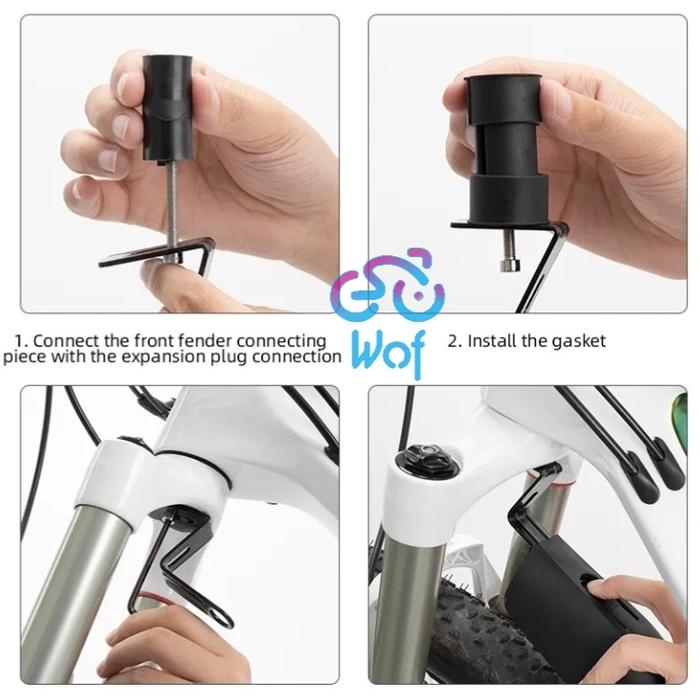 1. Connect the front fender connecting piece with the expansion plug connection

Wof

2. Install the gasket