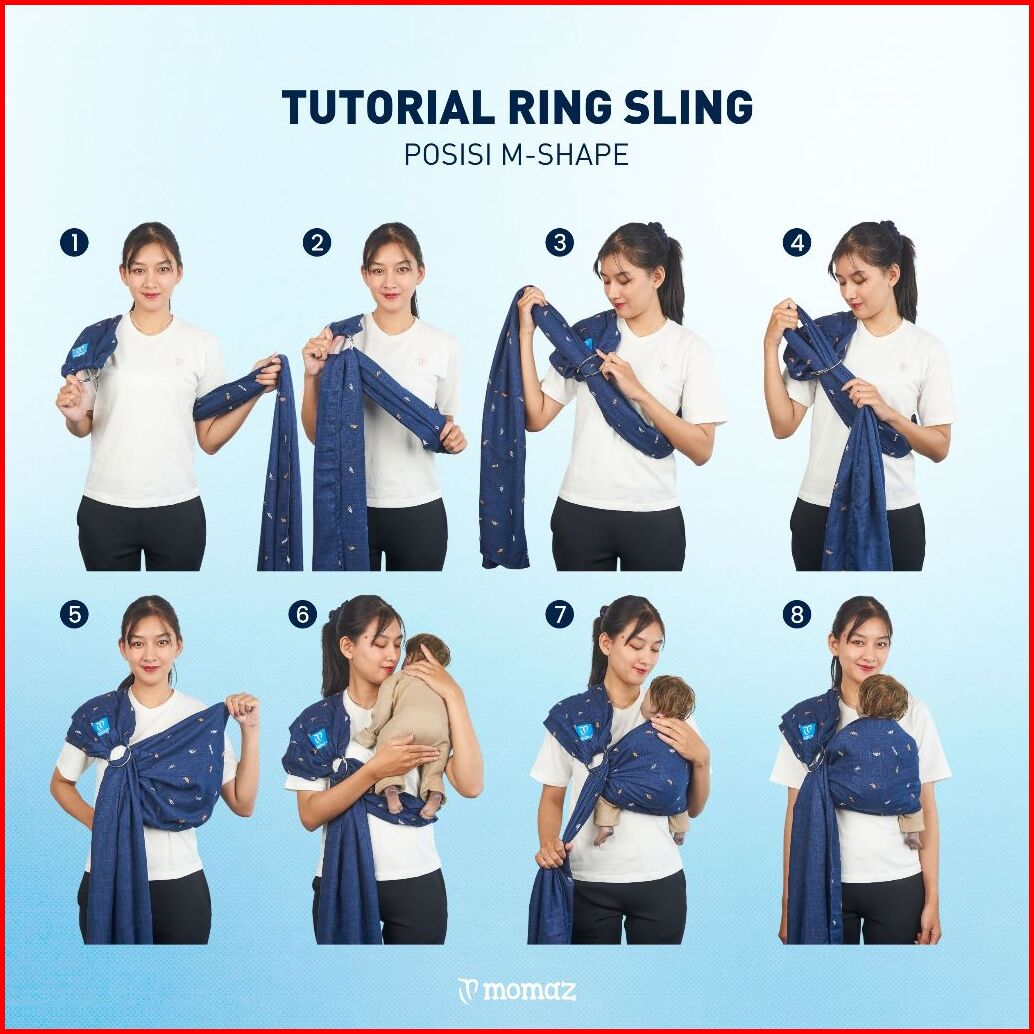 TUTORIAL RING SLING
POSISI M-SHAPE

1
2
3
4
5
6
7
8

momaz