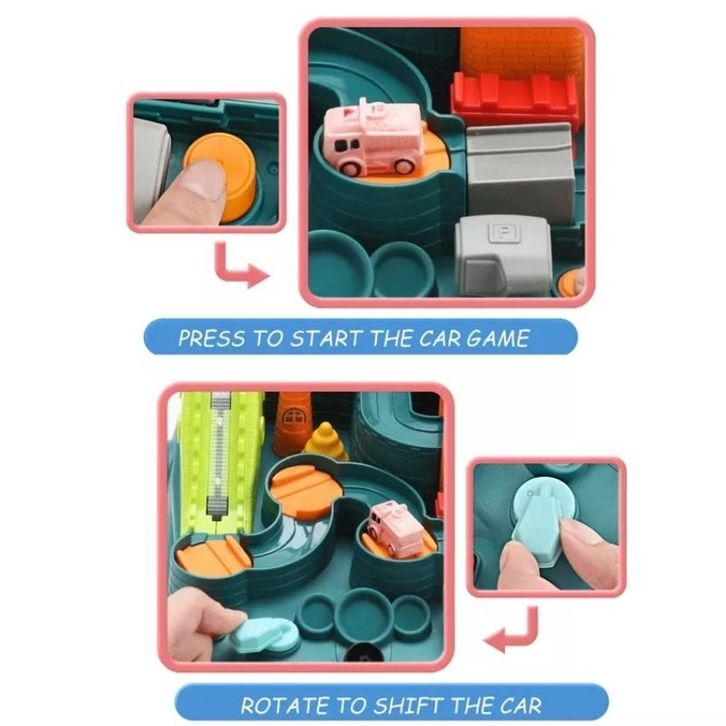 P

PRESS TO START THE CAR GAME

ROTATE TO SHIFT THE CAR