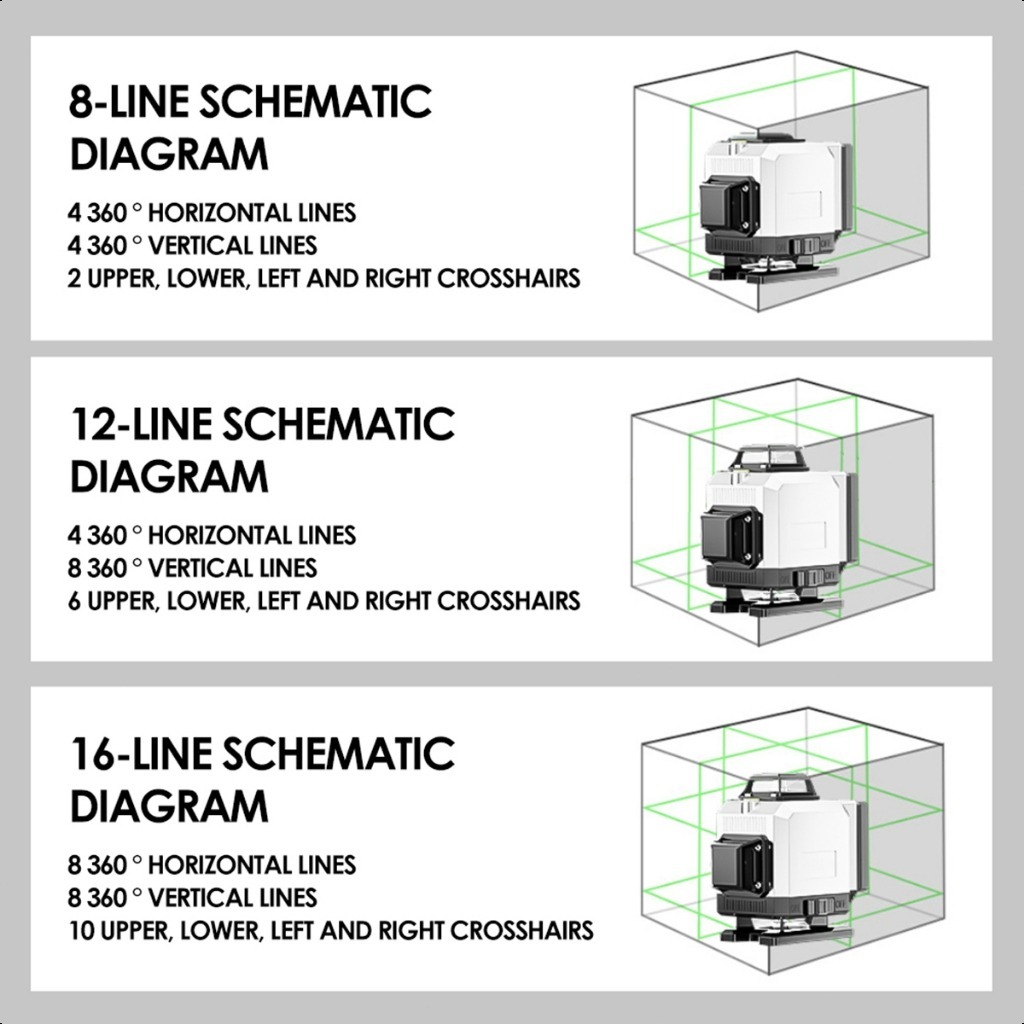 8-LINE SCHEMATIC DIAGRAM

4 360 ° HORIZONTAL LINES
4 360 ° VERTICAL LINES
2 UPPER, LOWER, LEFT AND RIGHT CROSSHAIRS

12-LINE SCHEMATIC DIAGRAM

4 360 ° HORIZONTAL LINES
8 360 ° VERTICAL LINES
6 UPPER, LOWER, LEFT AND RIGHT CROSSHAIRS

16-LINE SCHEMATIC DIAGRAM

8 360 ° HORIZONTAL LINES
8 360 ° VERTICAL LINES
10 UPPER, LOWER, LEFT AND RIGHT CROSSHAIRS