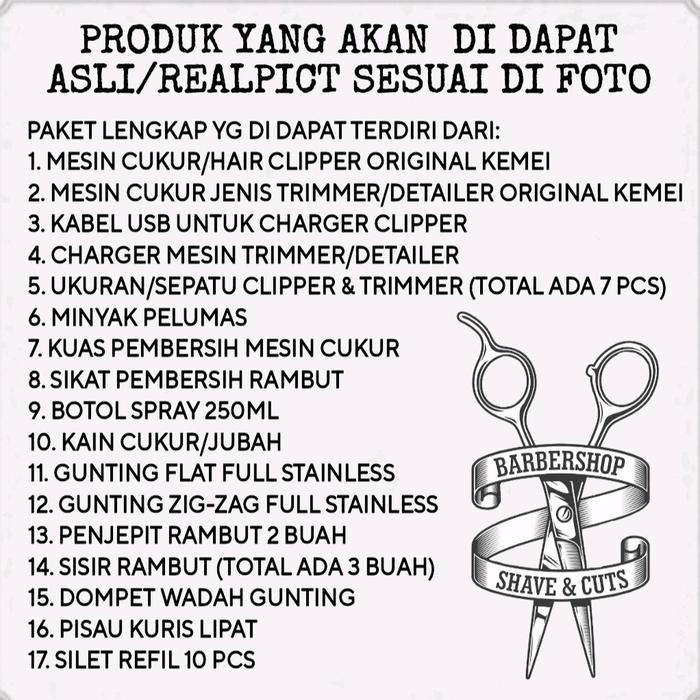 PRODUK YANG AKAN DI DAPAT ASLI/REALPICT SESUAI DI FOTO

PAKET LENGKAP YG DI DAPAT TERDIRI DARI:
1. MESIN CUKUR/HAIR CLIPPER ORIGINAL KEMEI
2. MESIN CUKUR JENIS TRIMMER/DETAILER ORIGINAL KEMEI
3. KABEL USB UNTUK CHARGER CLIPPER
4. CHARGER MESIN TRIMMER/DETAILER
5. UKURAN/SEPATU CLIPPER & TRIMMER (TOTAL ADA 7 PCS)
6. MINYAK PELUMAS
7. KUAS PEMBERSIH MESIN CUKUR
8. SIKAT PEMBERSIH RAMBUT
9. BOTOL SPRAY 250ML
10. KAIN CUKUR/JUBAH
11. GUNTING FLAT FULL STAINLESS
12. GUNTING ZIG-ZAG FULL STAINLESS
13. PENJEPIT RAMBUT 2 BUAH
14. SISIR RAMBUT (TOTAL ADA 3 BUAH)
15. DOMPET WADAH GUNTING
16. PISAU KURIS LIPAT
17. SILET REFIL 10 PCS

BARBERSHOP
SHAVE & CUTS