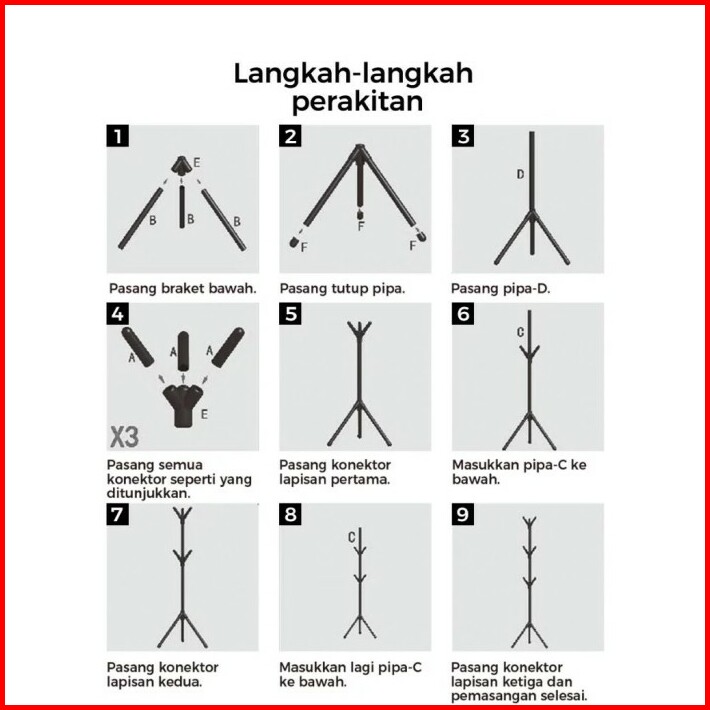 Langkah-langkah perakitan

1
E
B
B
B
Pasang braket bawah.

2
F
F
F
Pasang tutup pipa.

3
D
Pasang pipa-D.

4
A
A
A
E
X3
Pasang semua konektor seperti yang ditunjukkan.

5
Pasang konektor lapisan pertama.

6
C
Masukkan pipa-C ke bawah.

7
Pasang konektor lapisan kedua.

8
C
Masukkan lagi pipa-C ke bawah.

9
Pasang konektor lapisan ketiga dan pemasangan selesai.