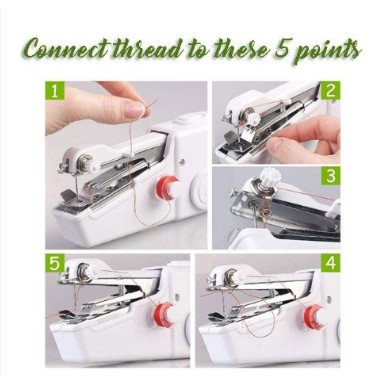 Connect thread to these 5 points

1

2

3

5

4