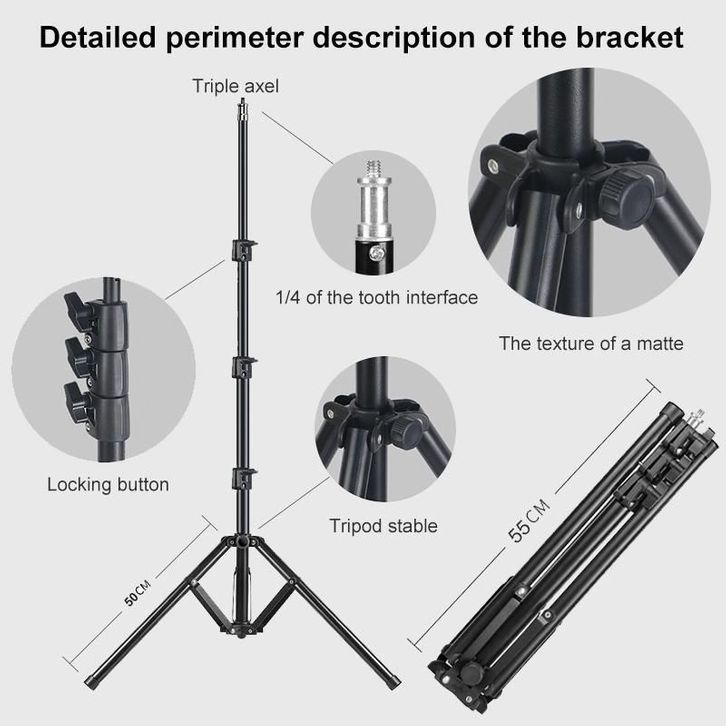 Detailed perimeter description of the bracket

Triple axel

1/4 of the tooth interface

The texture of a matte

Locking button

Tripod stable

50CM

55CM