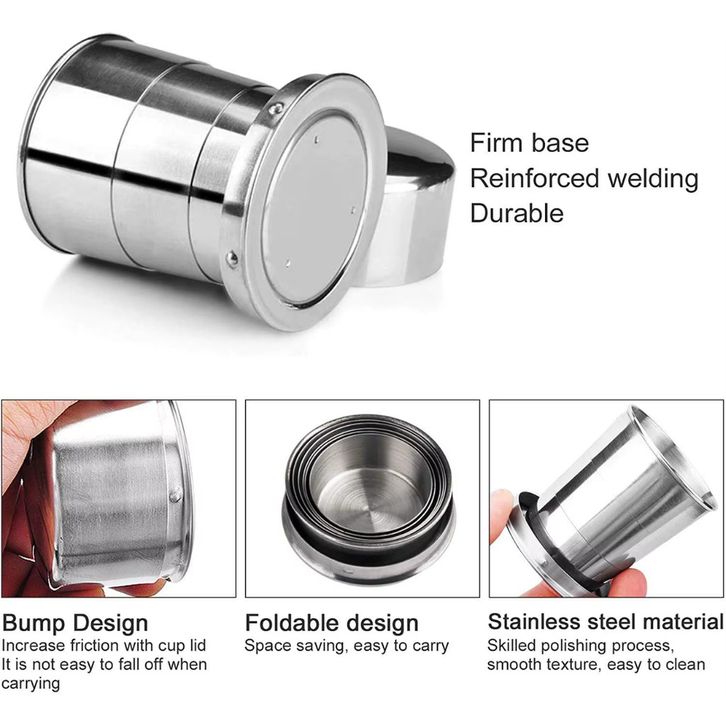 Firm base
Reinforced welding
Durable

Bump Design
Increase friction with cup lid
It is not easy to fall off when carrying

Foldable design
Space saving, easy to carry

Stainless steel material
Skilled polishing process, smooth texture, easy to clean