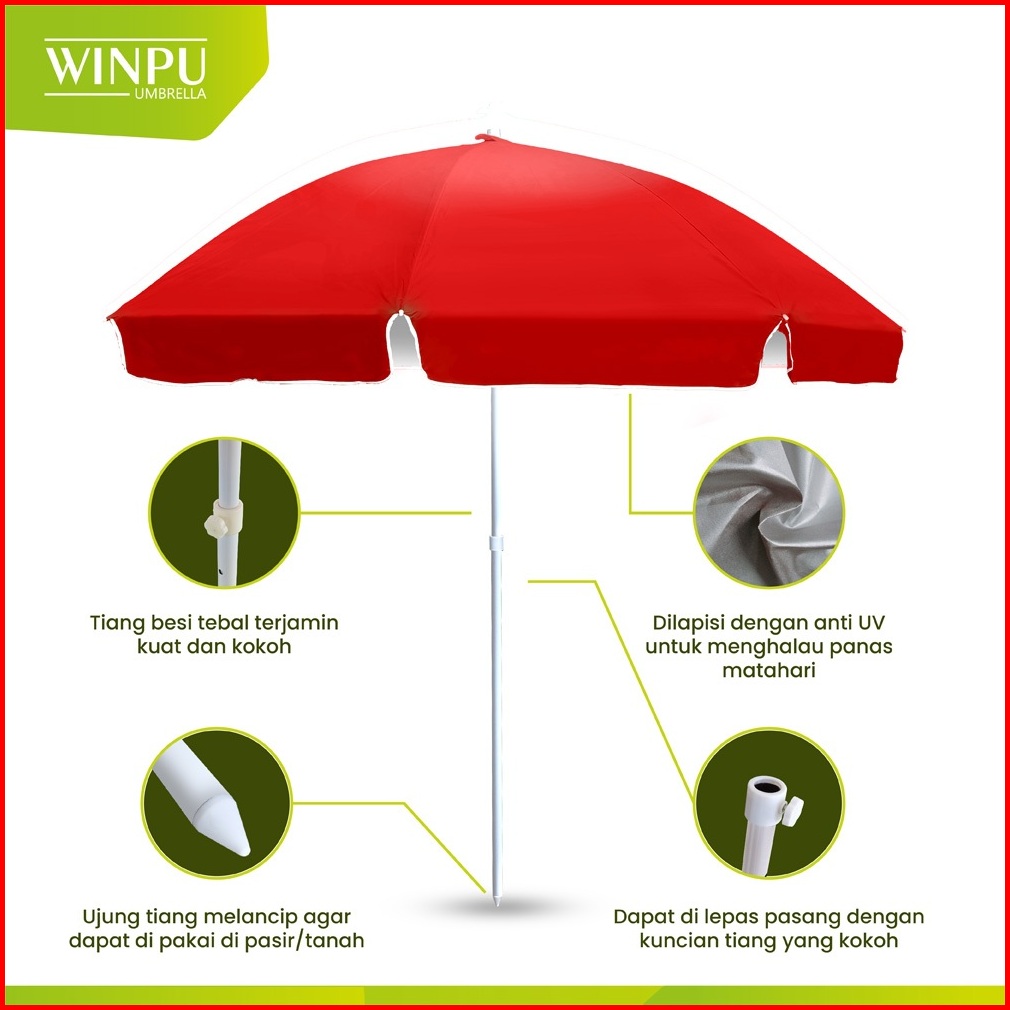 WINPU
UMBRELLA

Tiang besi tebal terjamin kuat dan kokoh

Dilapisi dengan anti UV untuk menghalau panas matahari

Ujung tiang melancip agar dapat di pakai di pasir/tanah

Dapat di lepas pasang dengan kuncian tiang yang kokoh