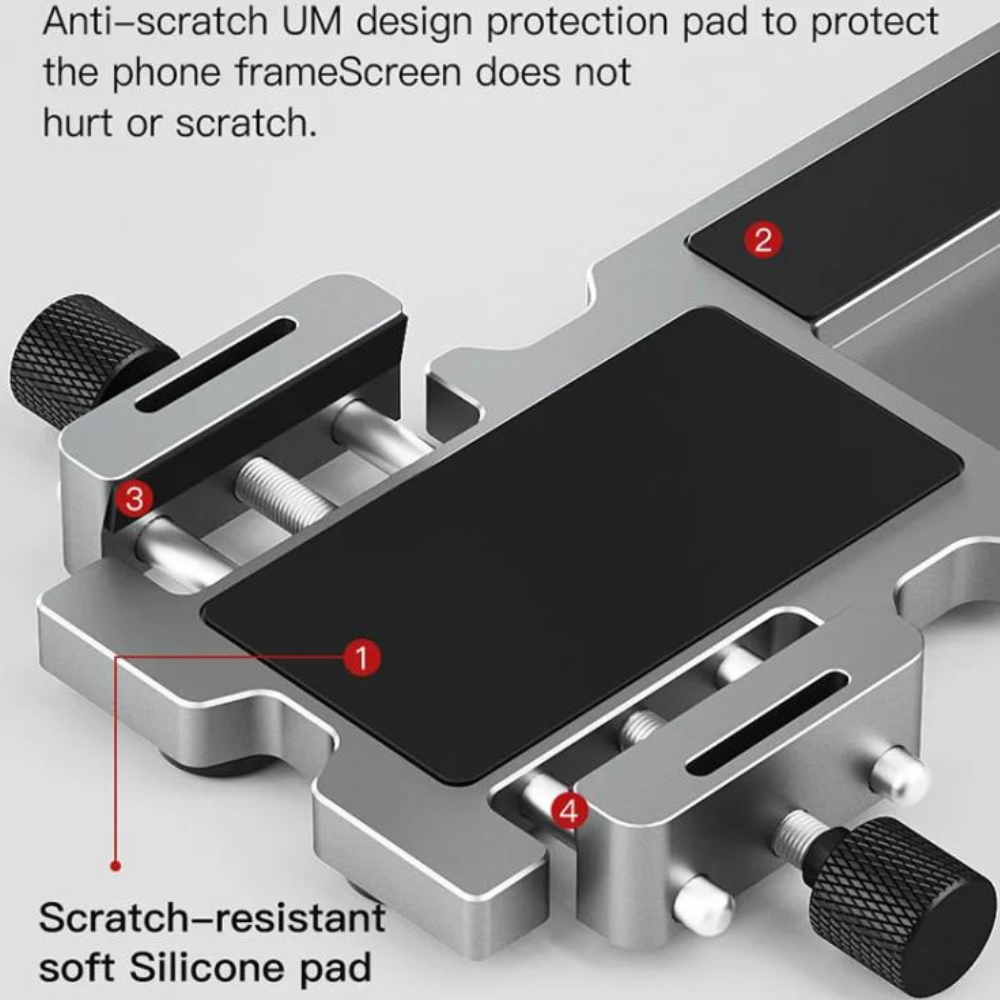 Anti–scratch UM design protection pad to protect the phone frameScreen does not hurt or scratch.

2

3

1

4

Scratch–resistant soft Silicone pad