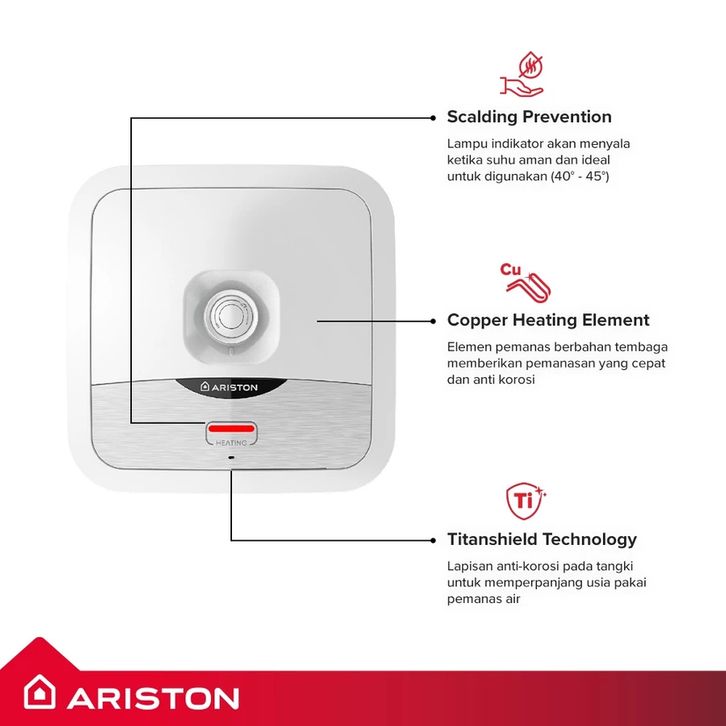 Scalding Prevention

Lampu indikator akan menyala ketika suhu aman dan ideal untuk digunakan (40° - 45°)

Cu

Copper Heating Element

Elemen pemanas berbahan tembaga memberikan pemanasan yang cepat dan anti korosi

ARISTON

HEATING

Ti

Titanshield Technology

Lapisan anti-korosi pada tangki untuk memperpanjang usia pakai pemanas air

ARISTON