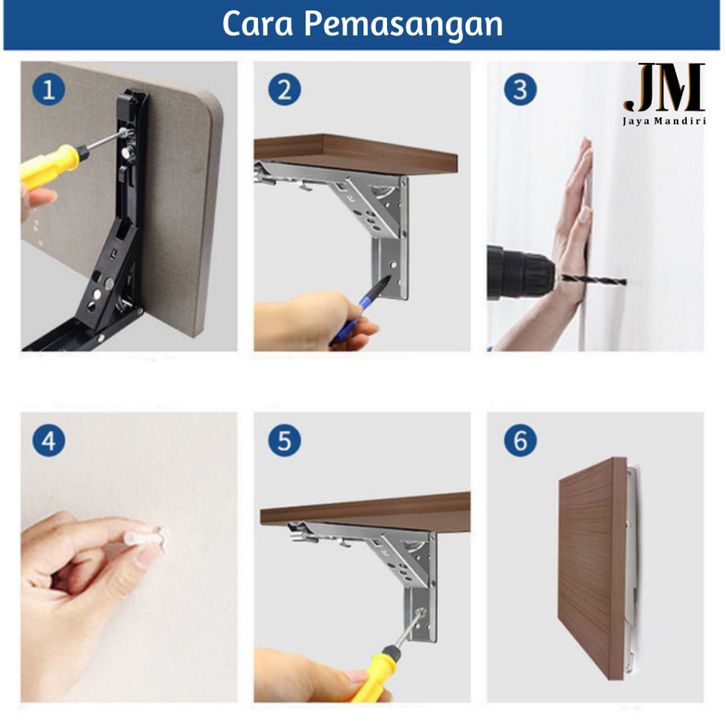 Cara Pemasangan

1

2

3

JM
Jaya Mandiri

4

5

6