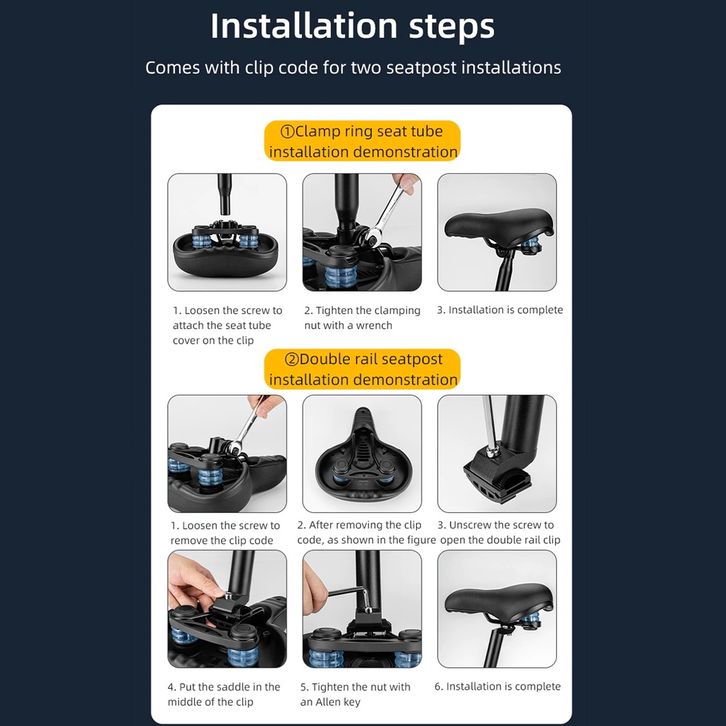 Installation steps

Comes with clip code for two seatpost installations

①Clamp ring seat tube installation demonstration

1. Loosen the screw to attach the seat tube cover on the clip

2. Tighten the clamping nut with a wrench

3. Installation is complete

②Double rail seatpost installation demonstration

1. Loosen the screw to remove the clip code

2. After removing the clip code, as shown in the figure

3. Unscrew the screw to open the double rail clip

4. Put the saddle in the middle of the clip

5. Tighten the nut with an Allen key

6. Installation is complete