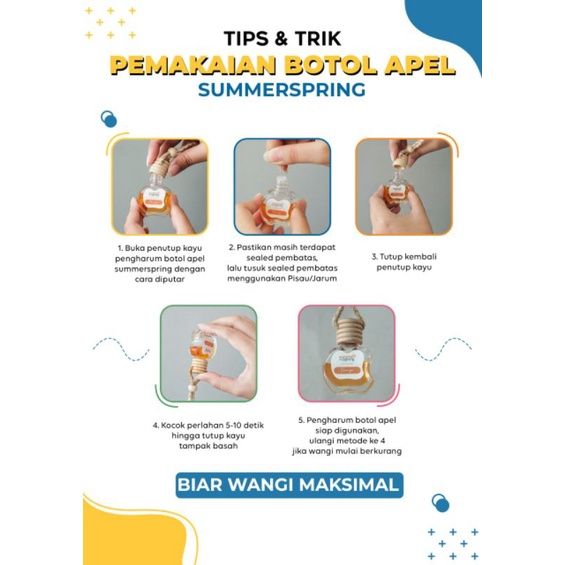 TIPS & TRIK
PEMAKAIAN BOTOL APEL
SUMMERSPRING

1. Buka penutup kayu pengharum botol apel summerspring dengan cara diputar

2. Pastikan masih terdapat sealed pembatas, lalu tusuk sealed pembatas menggunakan Pisau/Jarum

3. Tutup kembali penutup kayu

4. Kocok perlahan 5-10 detik hingga tutup kayu tampak basah

5. Pengharum botol apel siap digunakan, ulangi metode ke 4 jika wangi mulai berkurang

BIAR WANGI MAKSIMAL