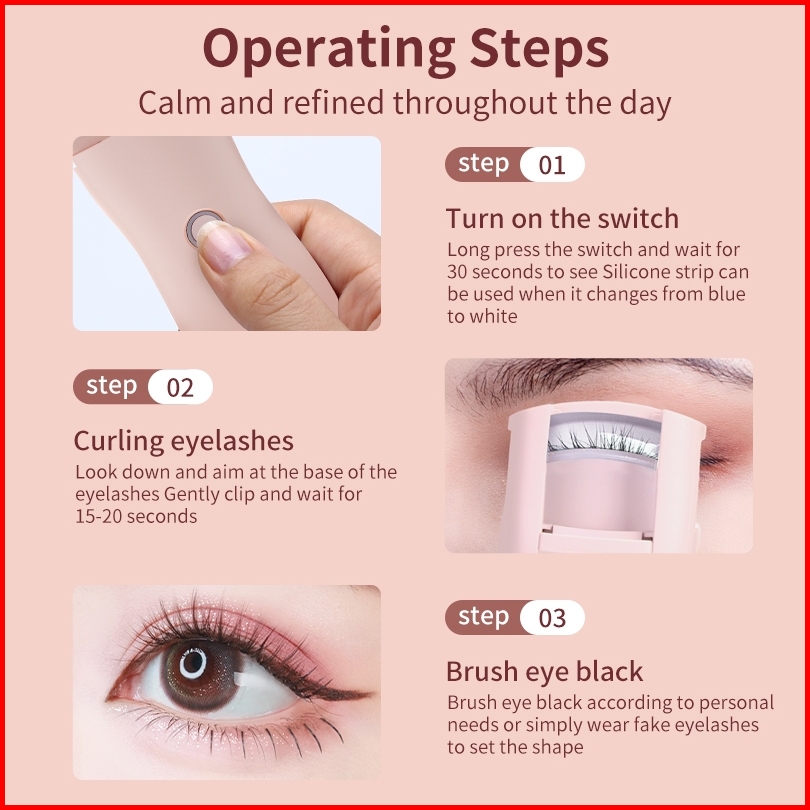 Operating Steps
Calm and refined throughout the day

step 01

Turn on the switch
Long press the switch and wait for 30 seconds to see Silicone strip can be used when it changes from blue to white

step 02

Curling eyelashes
Look down and aim at the base of the eyelashes Gently clip and wait for 15-20 seconds

step 03

Brush eye black
Brush eye black according to personal needs or simply wear fake eyelashes to set the shape