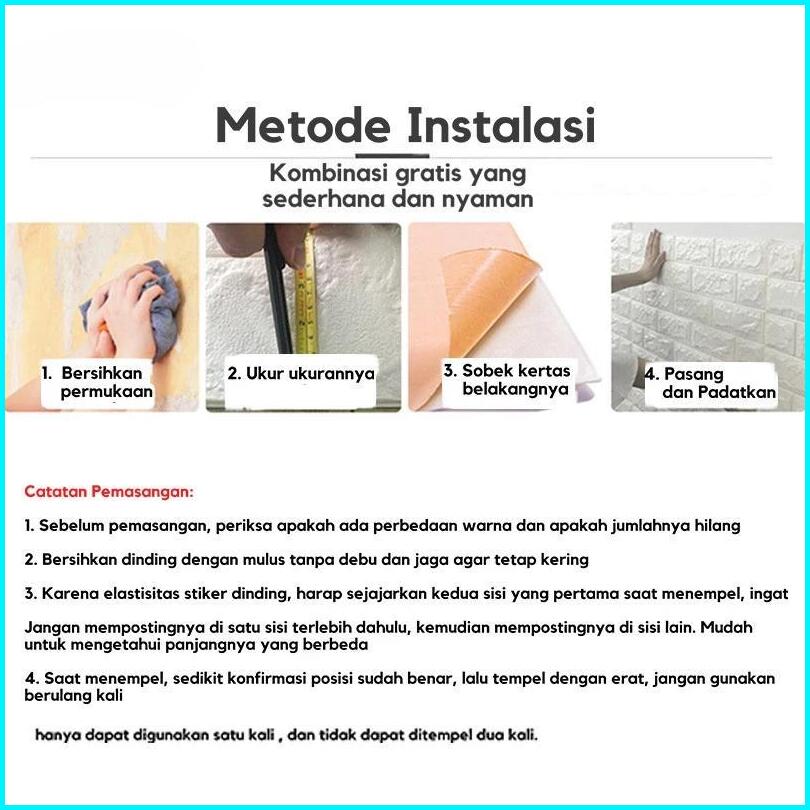 Metode Instalasi

Kombinasi gratis yang sederhana dan nyaman

1. Bersihkan permukaan

2. Ukur ukurannya

3. Sobek kertas belakangnya

4. Pasang dan Padatkan

Catatan Pemasangan:

1. Sebelum pemasangan, periksa apakah ada perbedaan warna dan apakah jumlahnya hilang

2. Bersihkan dinding dengan mulus tanpa debu dan jaga agar tetap kering

3. Karena elastisitas stiker dinding, harap sejajarkan kedua sisi yang pertama saat menempel, ingat

Jangan mempostingnya di satu sisi terlebih dahulu, kemudian mempostingnya di sisi lain. Mudah untuk mengetahui panjangnya yang berbeda

4. Saat menempel, sedikit konfirmasi posisi sudah benar, lalu tempel dengan erat, jangan gunakan berulang kali

hanya dapat digunakan satu kali , dan tidak dapat ditempel dua kali.