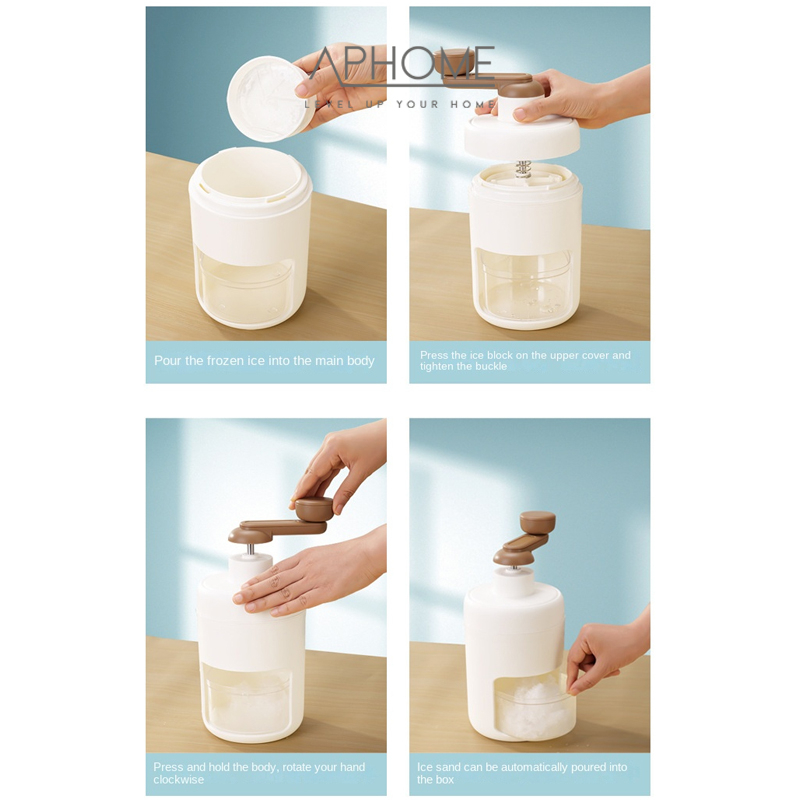 APHOME
LEVEL UP YOUR HOME

Pour the frozen ice into the main body

Press the ice block on the upper cover and tighten the buckle

Press and hold the body, rotate your hand clockwise

Ice sand can be automatically poured into the box