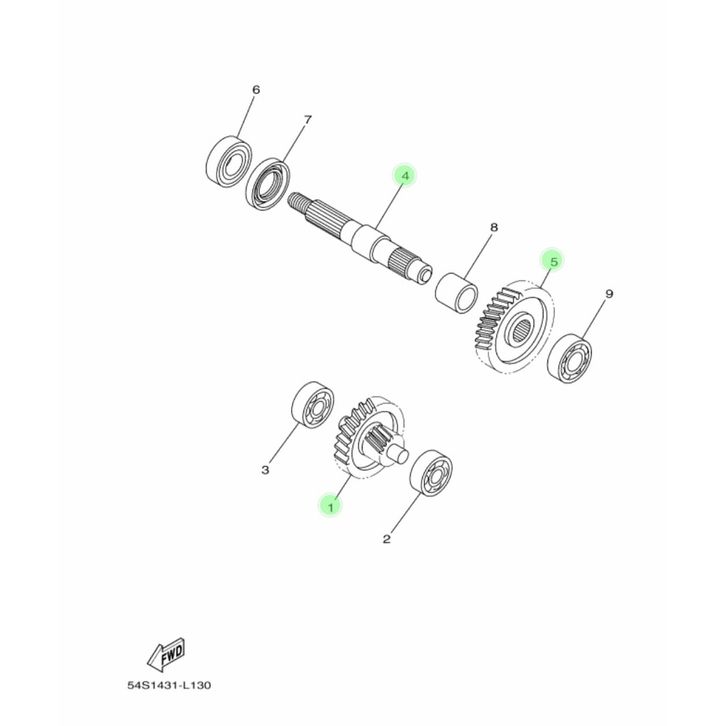 6
7
4
8
5
9
3
1
2
FWD
54S1431-L130