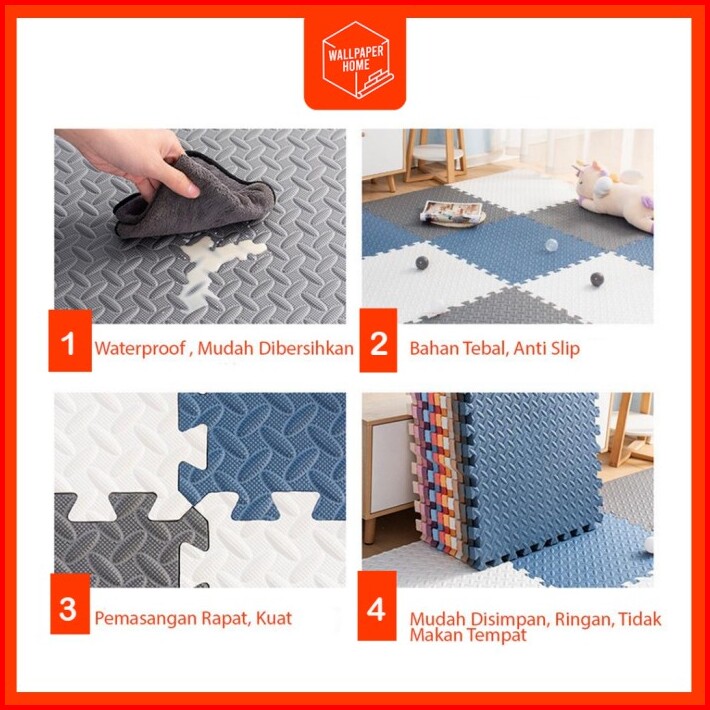 WALLPAPER HOME

1 Waterproof , Mudah Dibersihkan

2 Bahan Tebal, Anti Slip

3 Pemasangan Rapat, Kuat

4 Mudah Disimpan, Ringan, Tidak Makan Tempat